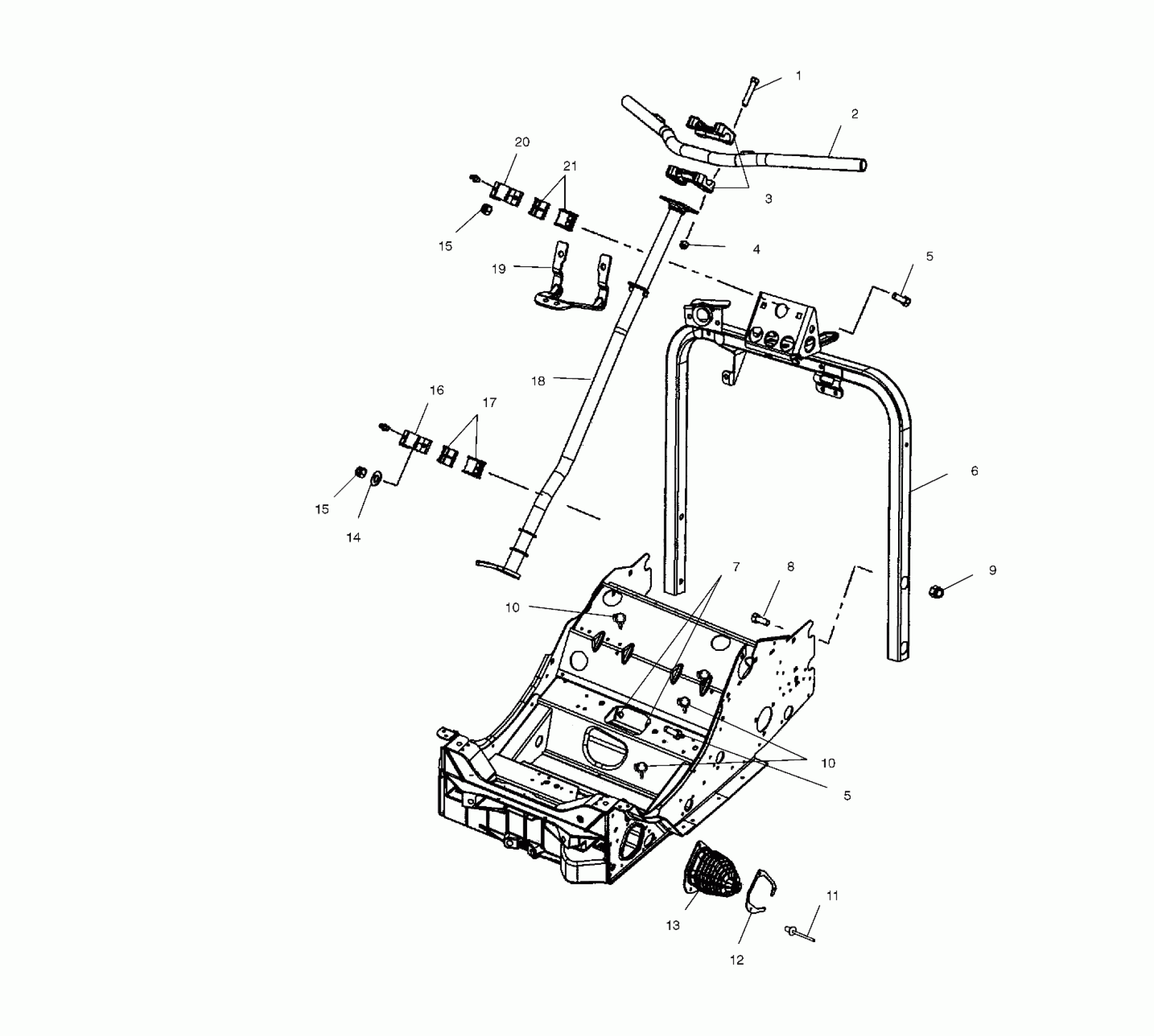 1
2
20
21
3
15
4
19
5
18
16
17
6
15
14
7
8
9
10
10
5
11
13
12