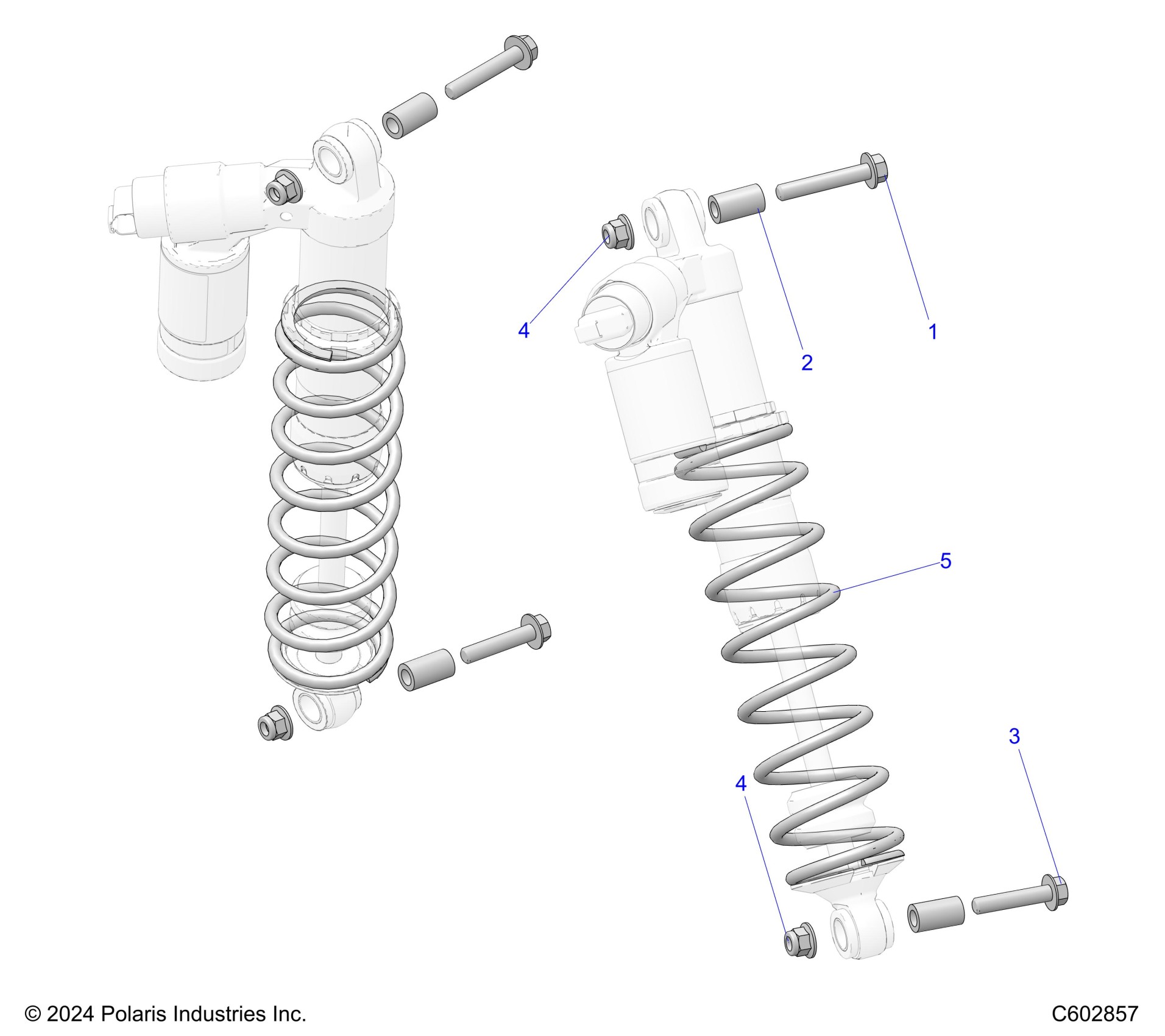 4
2
1
5
3
4

© 2024 Polaris Industries Inc.

C602857