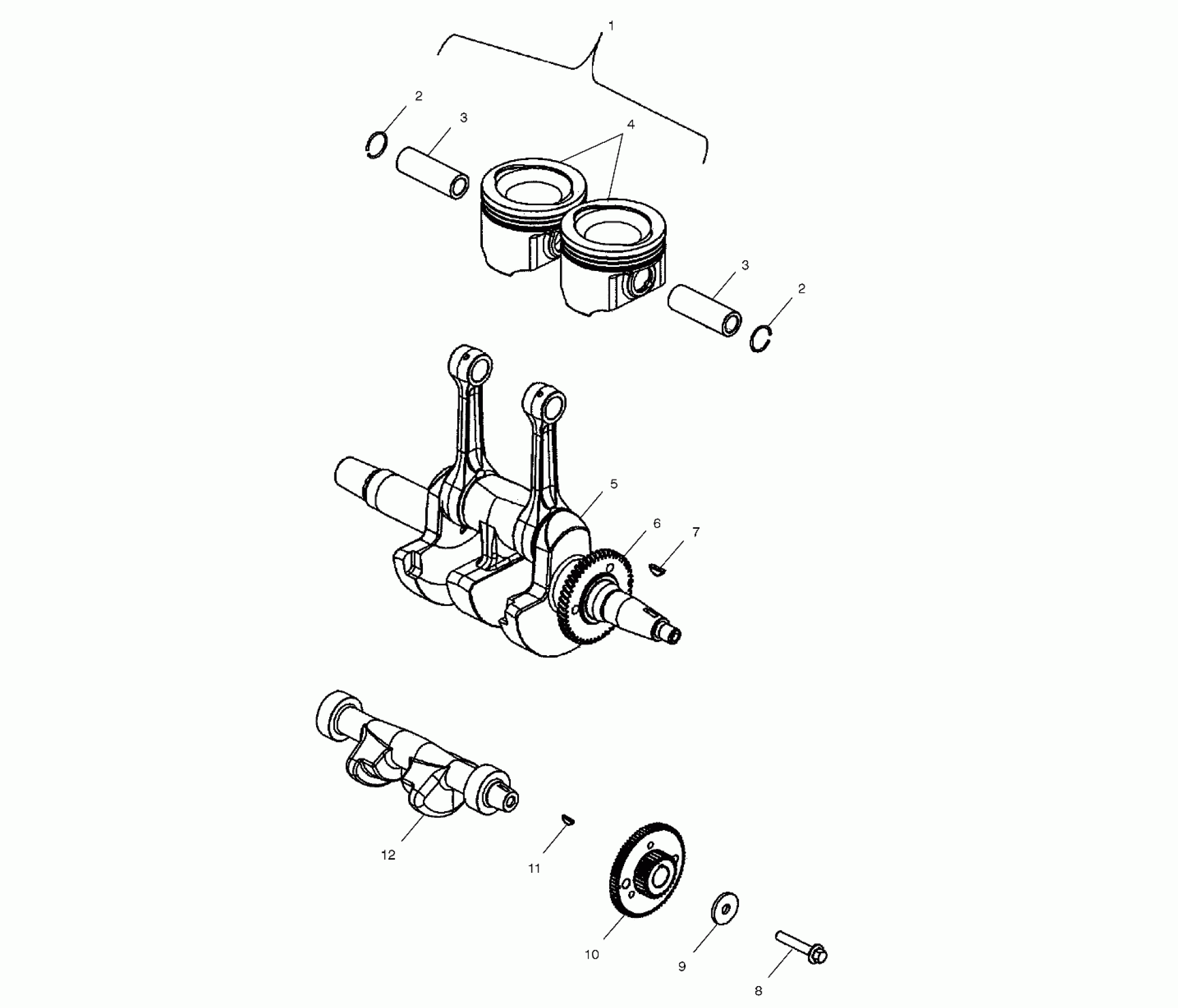 1
2
3
4
3
2
5
6
7
12
11
10
9
8