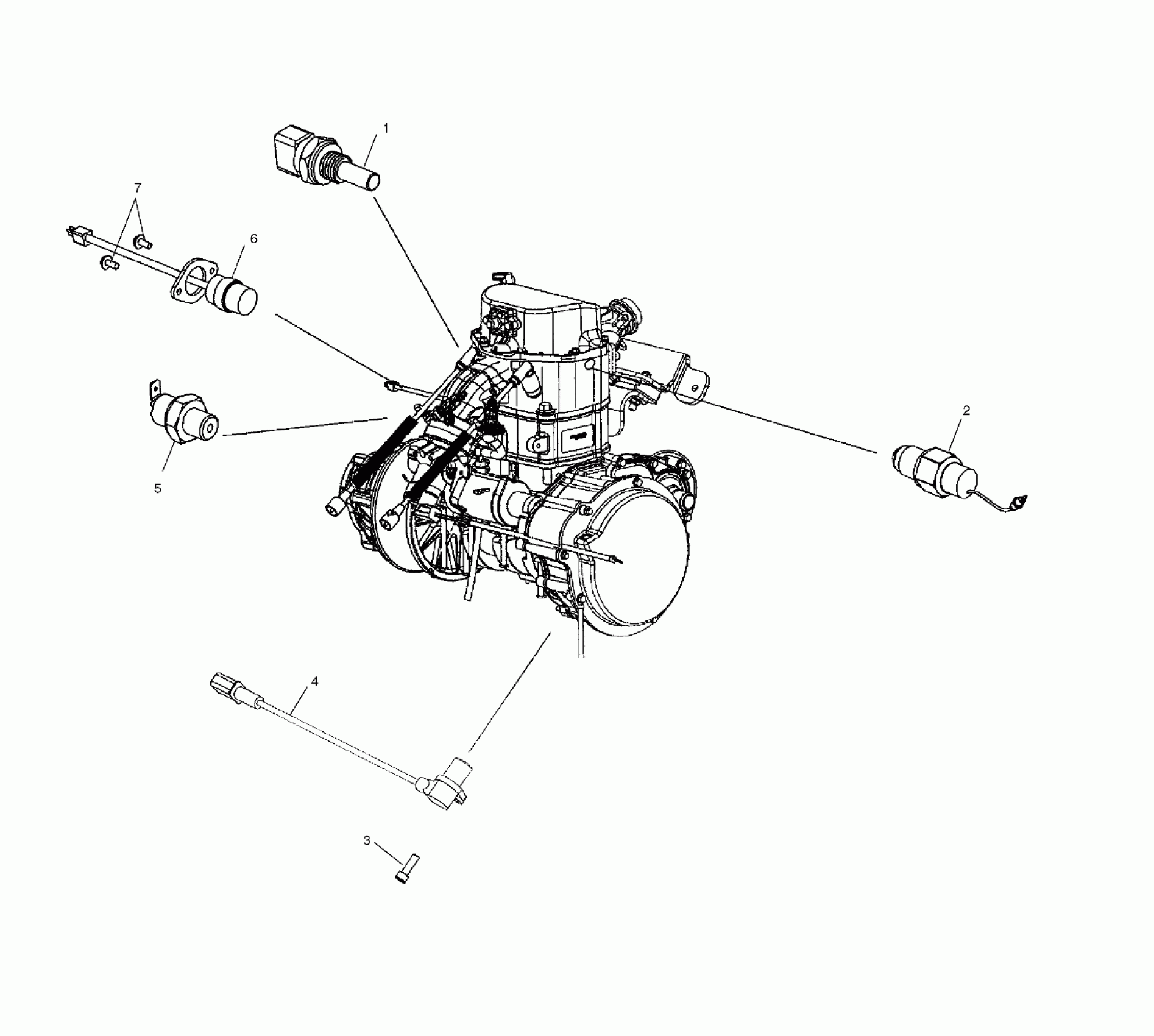 1
7
6
5
2
4
3