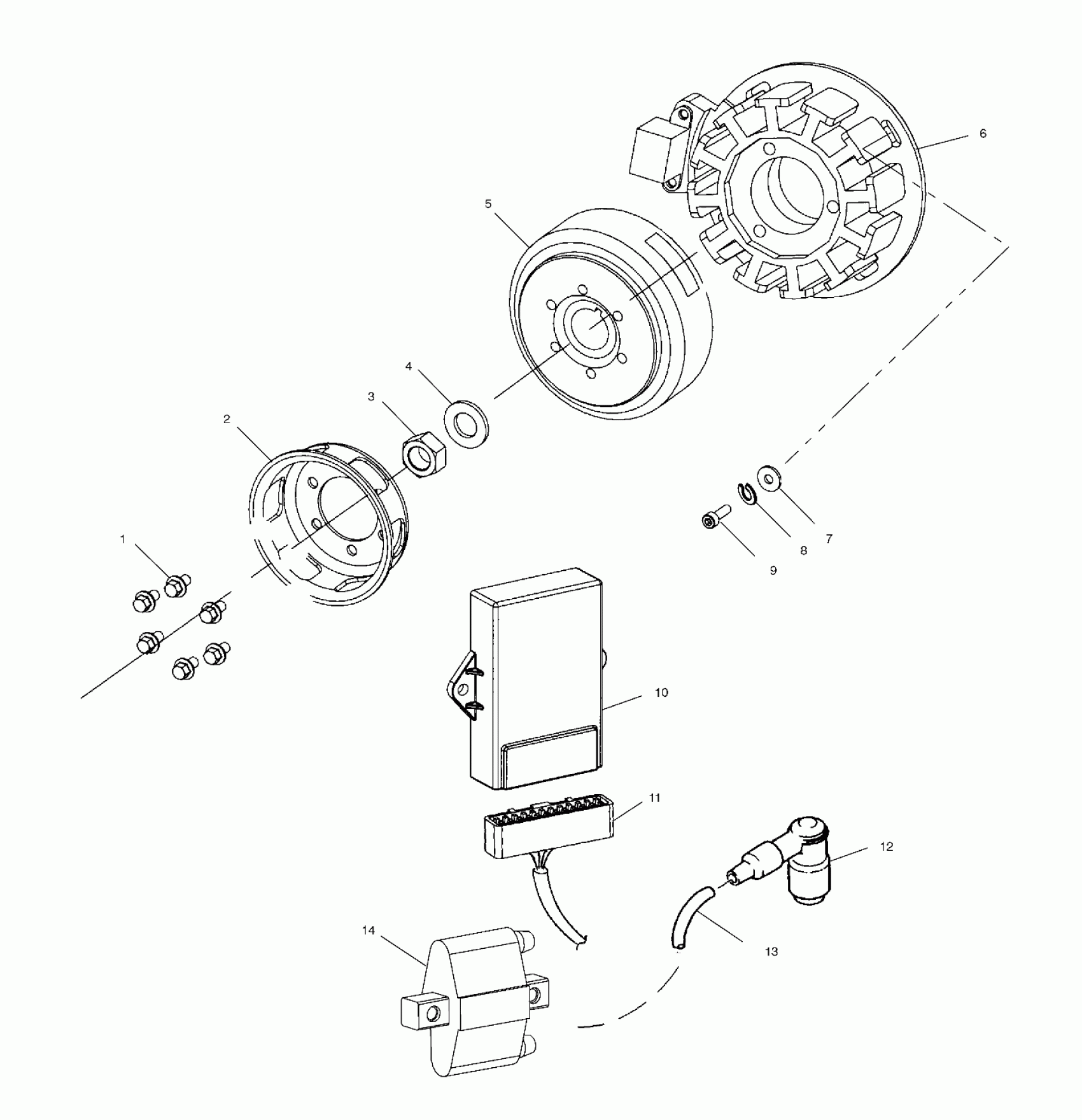 6
5
4
3
2
1
7
8
9
10
11
12
13
14