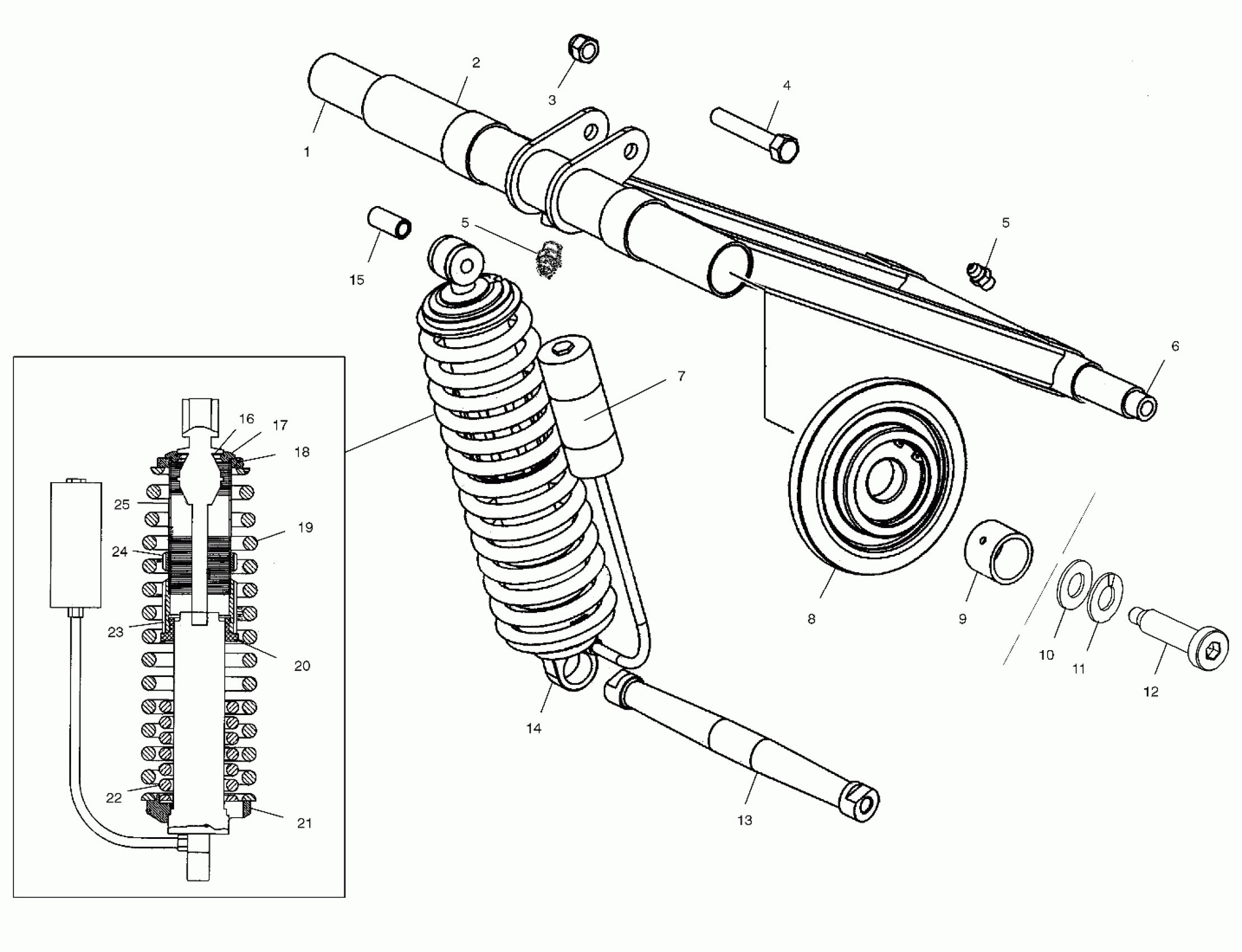 2
3
4
1
5
5
15
6
7
16
17
18
25
19
24
23
20
8
9
10
11
12
14
22
21
13