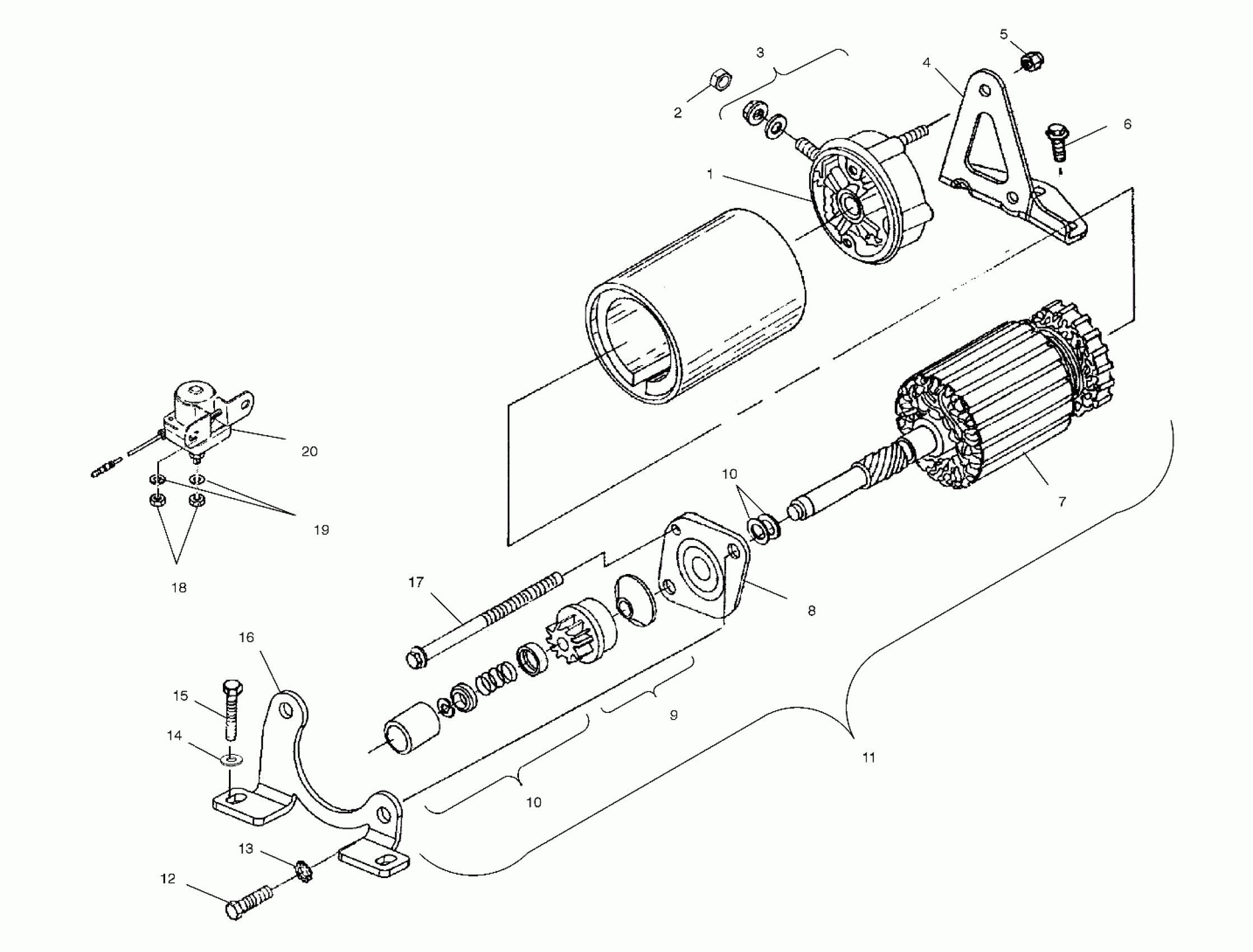 3
5
4
2
6
1
20
10
7
19
18
17
8
16
15
9
14
11
10
13
12