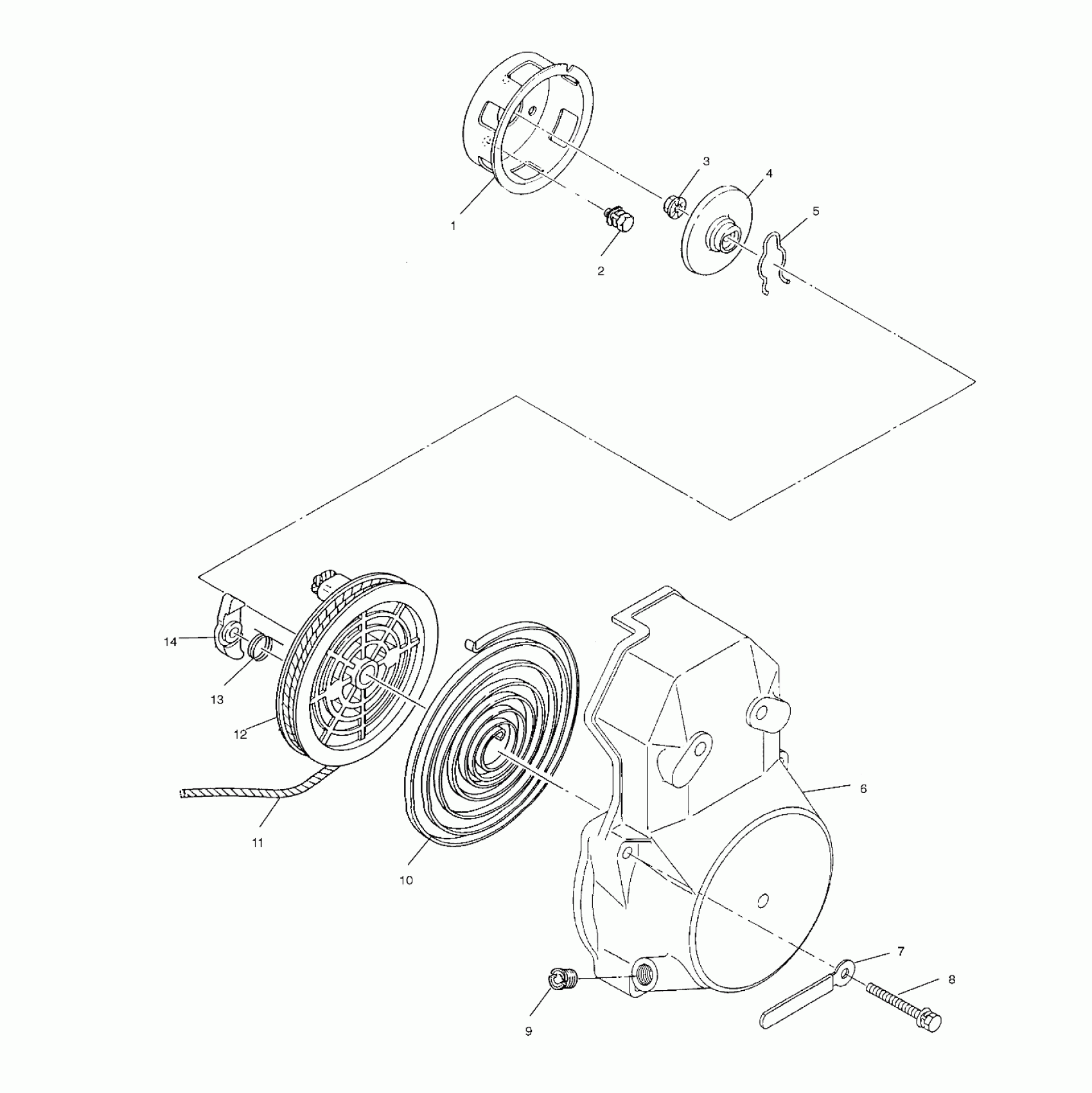 3
4
5
1
2
14
13
12
11
10
6
7
8
9