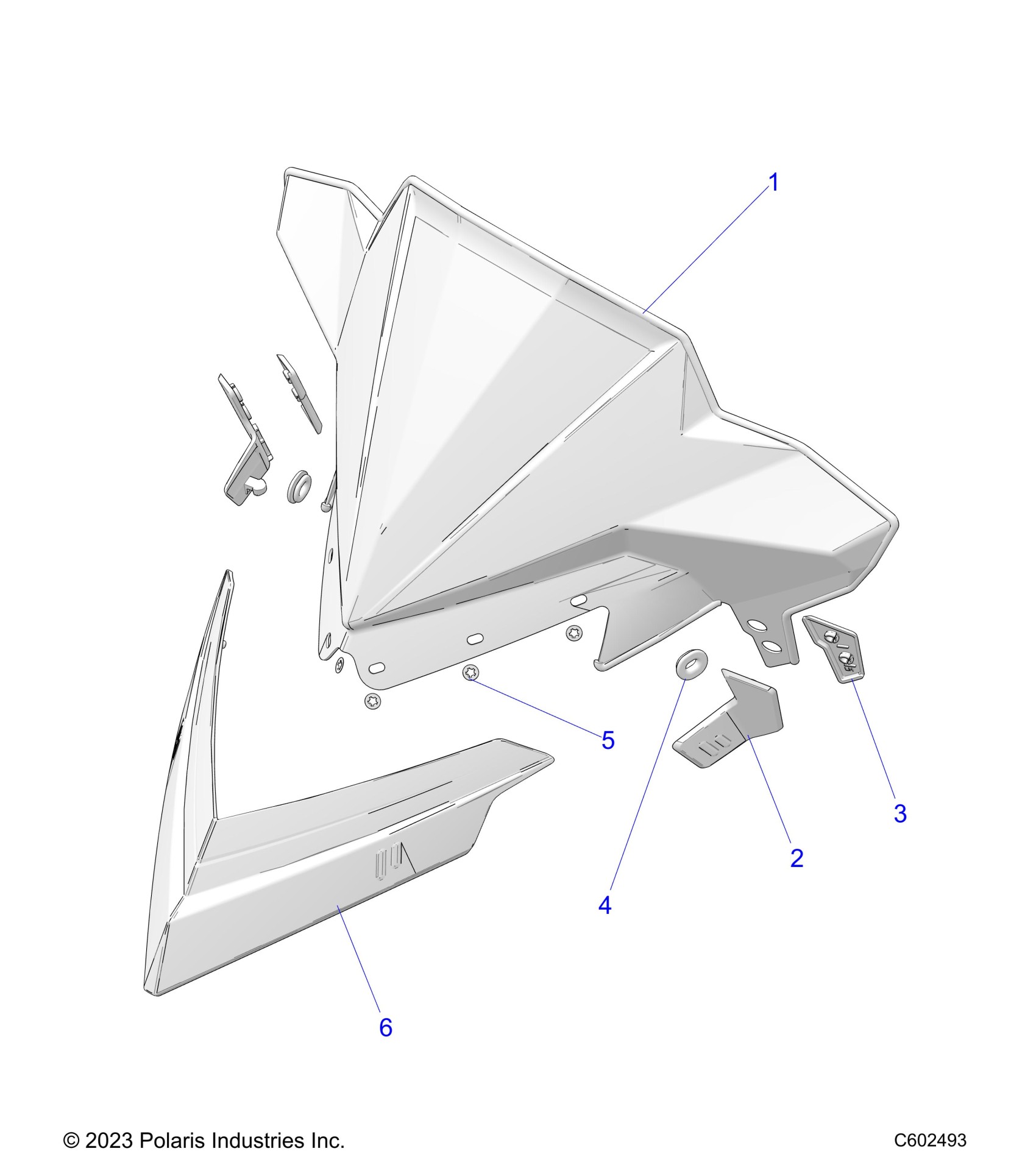 1

5

3

2

4

6

© 2023 Polaris Industries Inc.

C602493