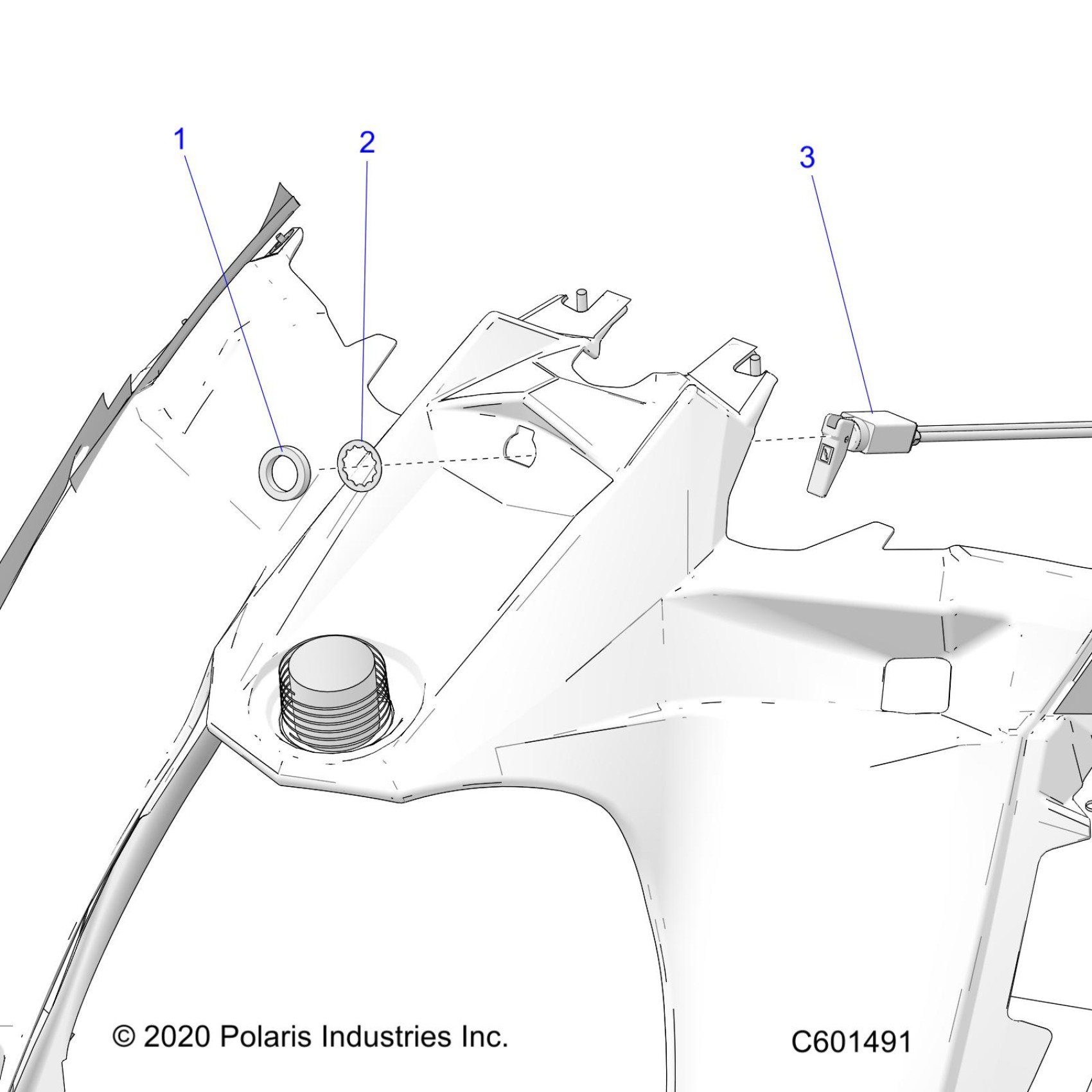 1
2
3

© 2020 Polaris Industries Inc.
C601491