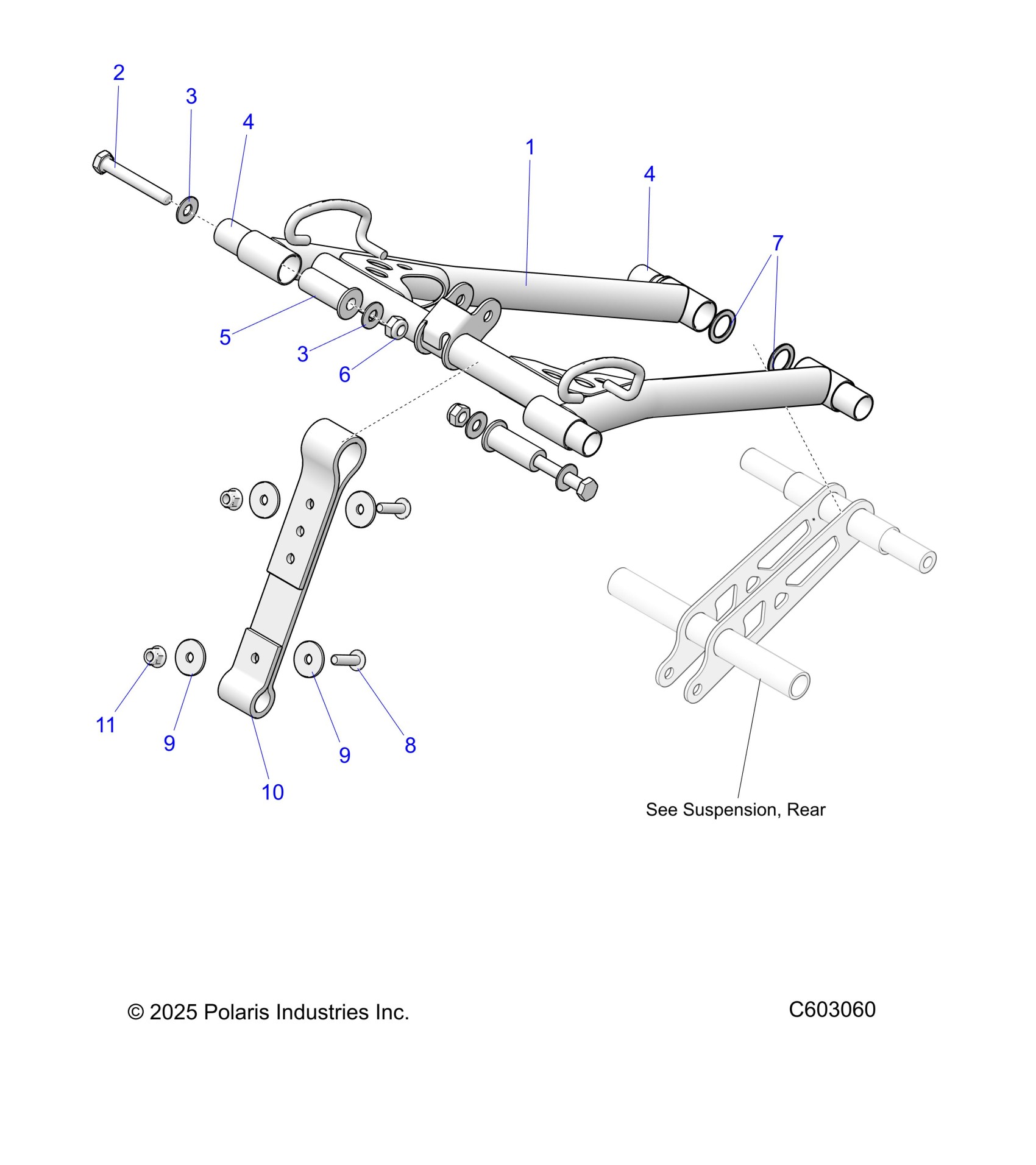 2
3
4
1
4
7
5
3
6
11
9
10
9
8
See Suspension, Rear

© 2025 Polaris Industries Inc.
C603060