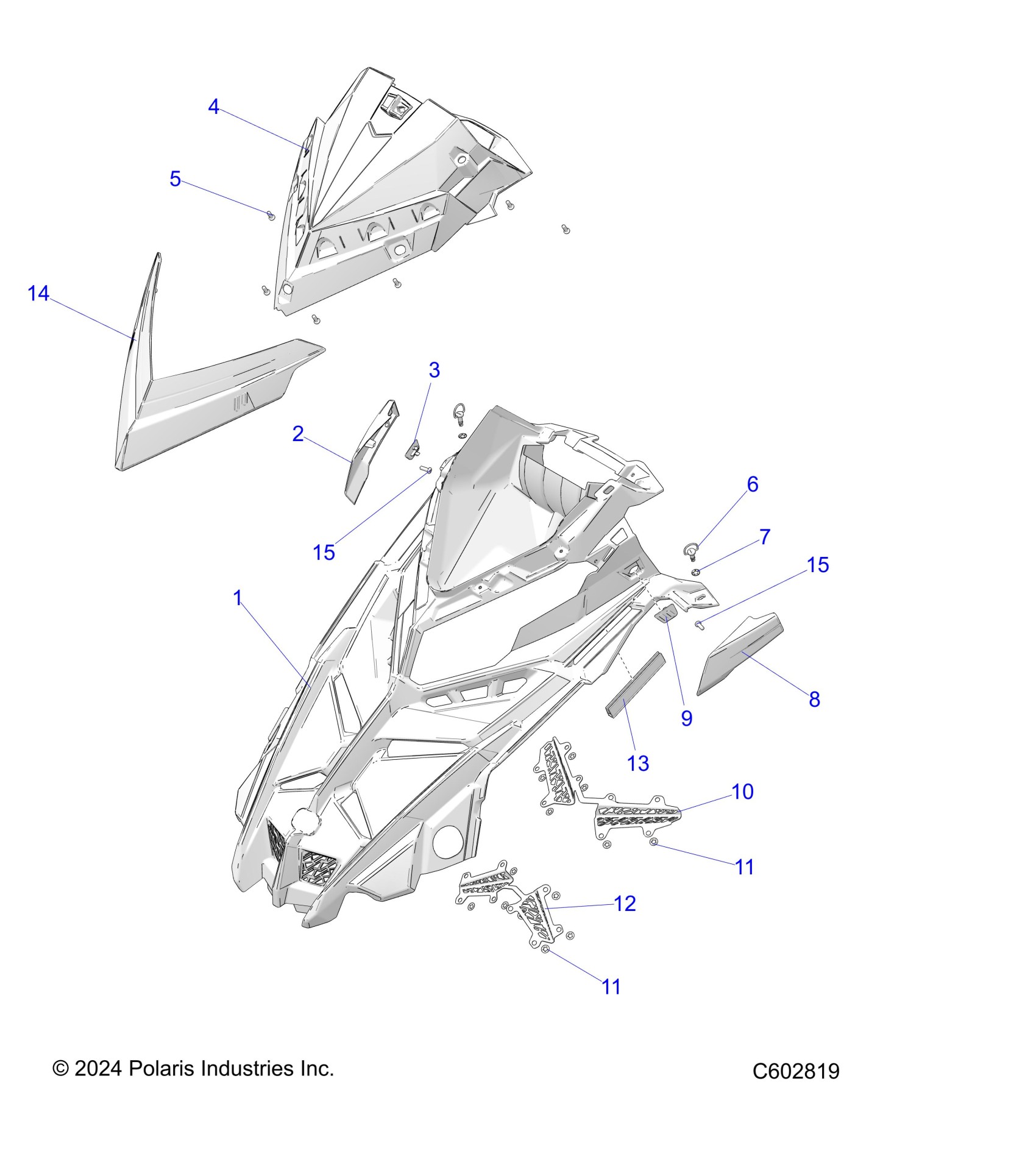 4

5

14

3

2

15

6

7

15

1

8

9

13

10

11

12

11

© 2024 Polaris Industries Inc.

C602819