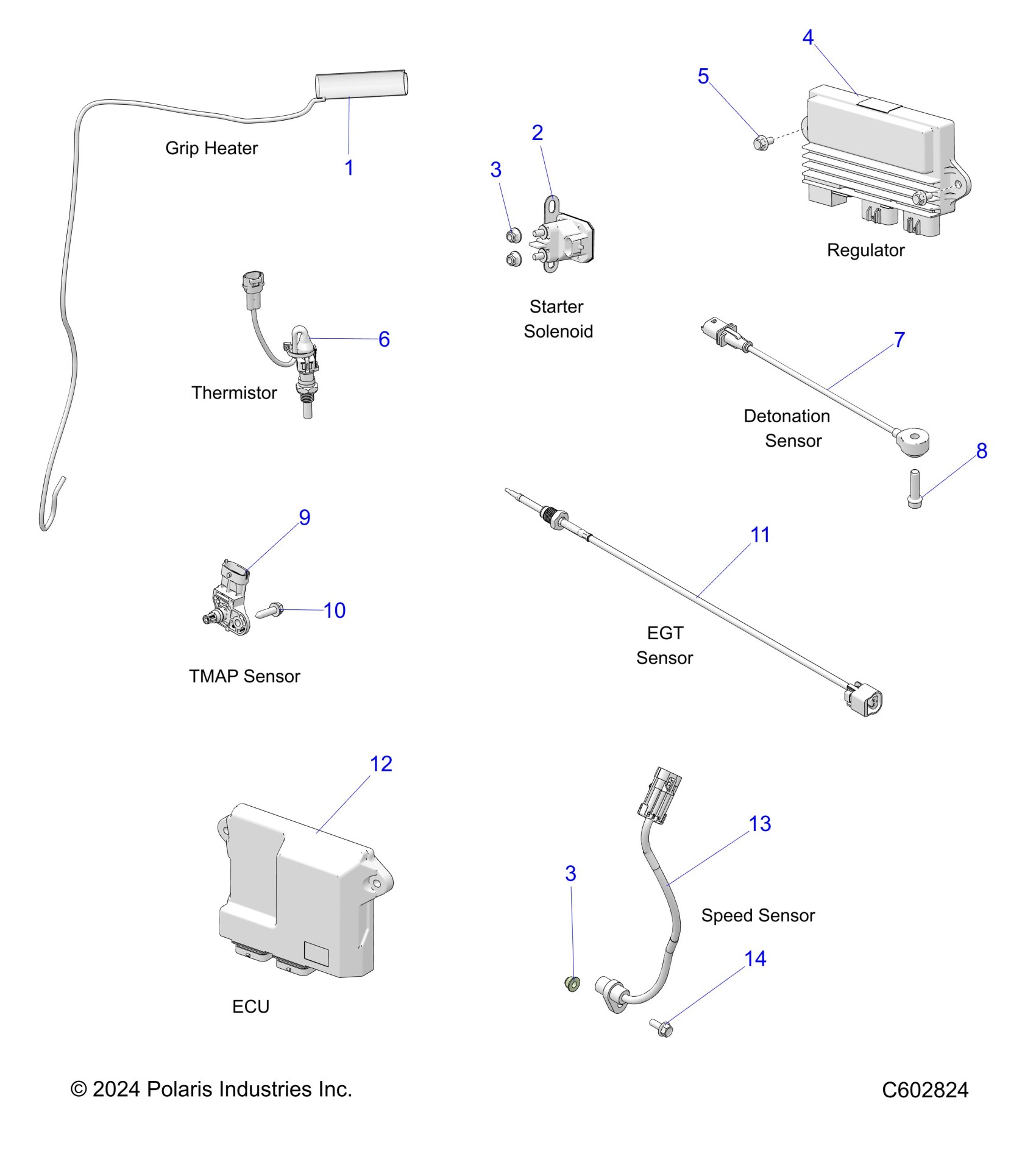 4

5

Grip Heater

1

2

3

Regulator

Starter Solenoid

6

7

Thermistor

Detonation Sensor

8

9

11

10

EGT Sensor

TMAP Sensor

12

13

3

Speed Sensor

14

ECU

© 2024 Polaris Industries Inc.

C602824