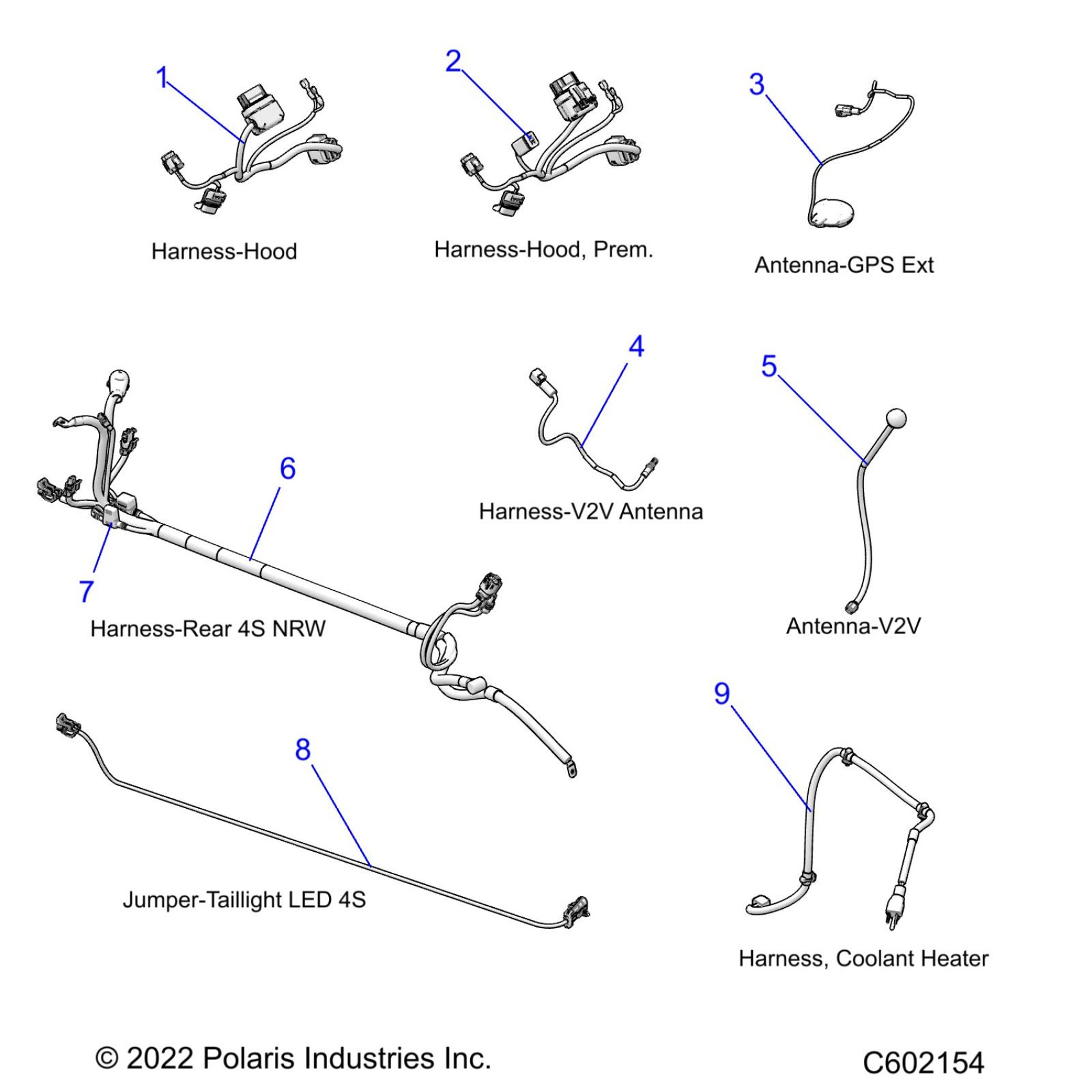 1

Harness-Hood

2

Harness-Hood, Prem.

3

Antenna-GPS Ext

4

Harness-V2V Antenna

5

Antenna-V2V

6

7

Harness-Rear 4S NRW

8

Jumper-Taillight LED 4S

9

Harness, Coolant Heater

© 2022 Polaris Industries Inc.

C602154