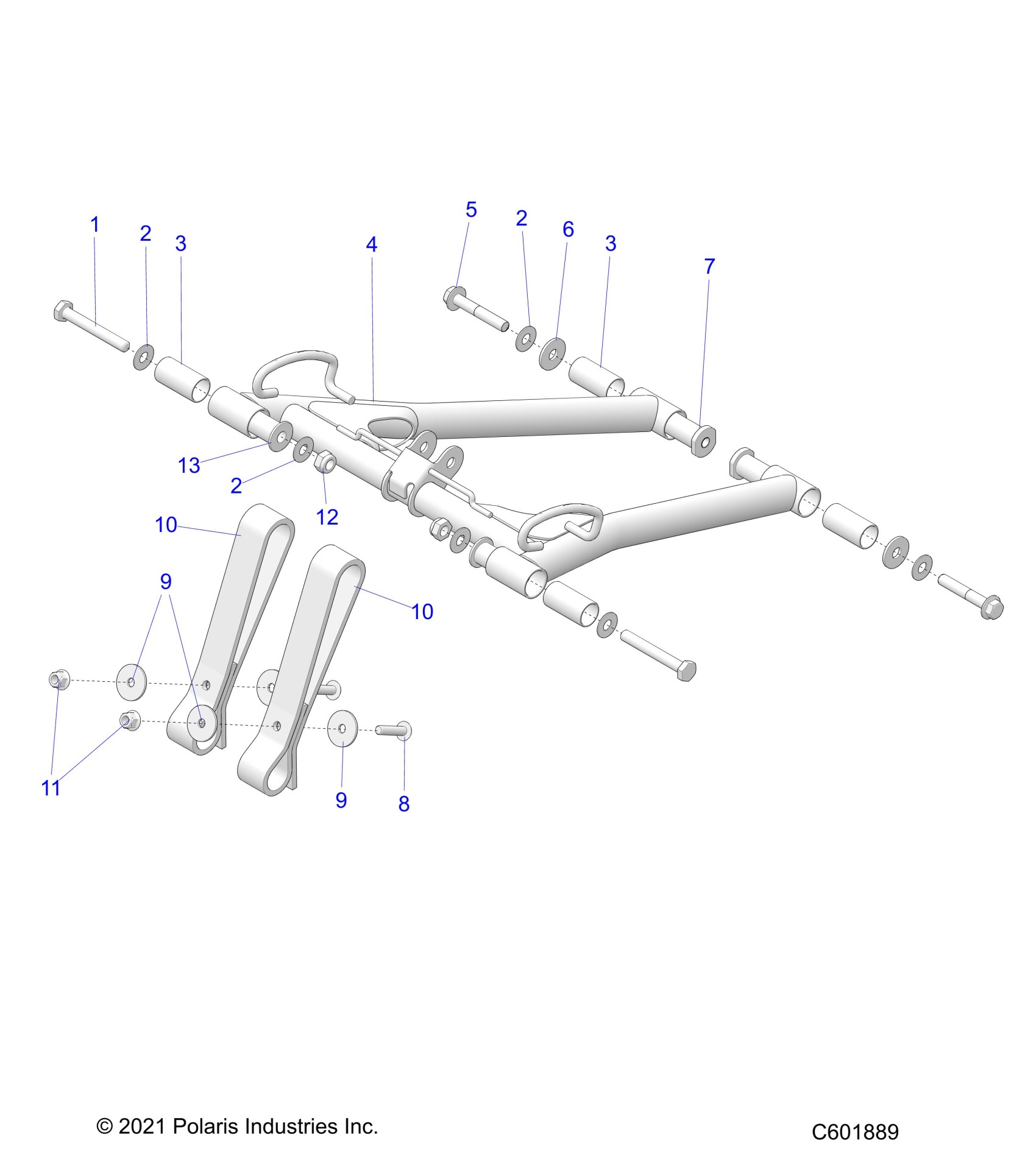 1
2
3
4
5
2
6
3
7
13
2
12
10
9
10
11
9
8

© 2021 Polaris Industries Inc.

C601889