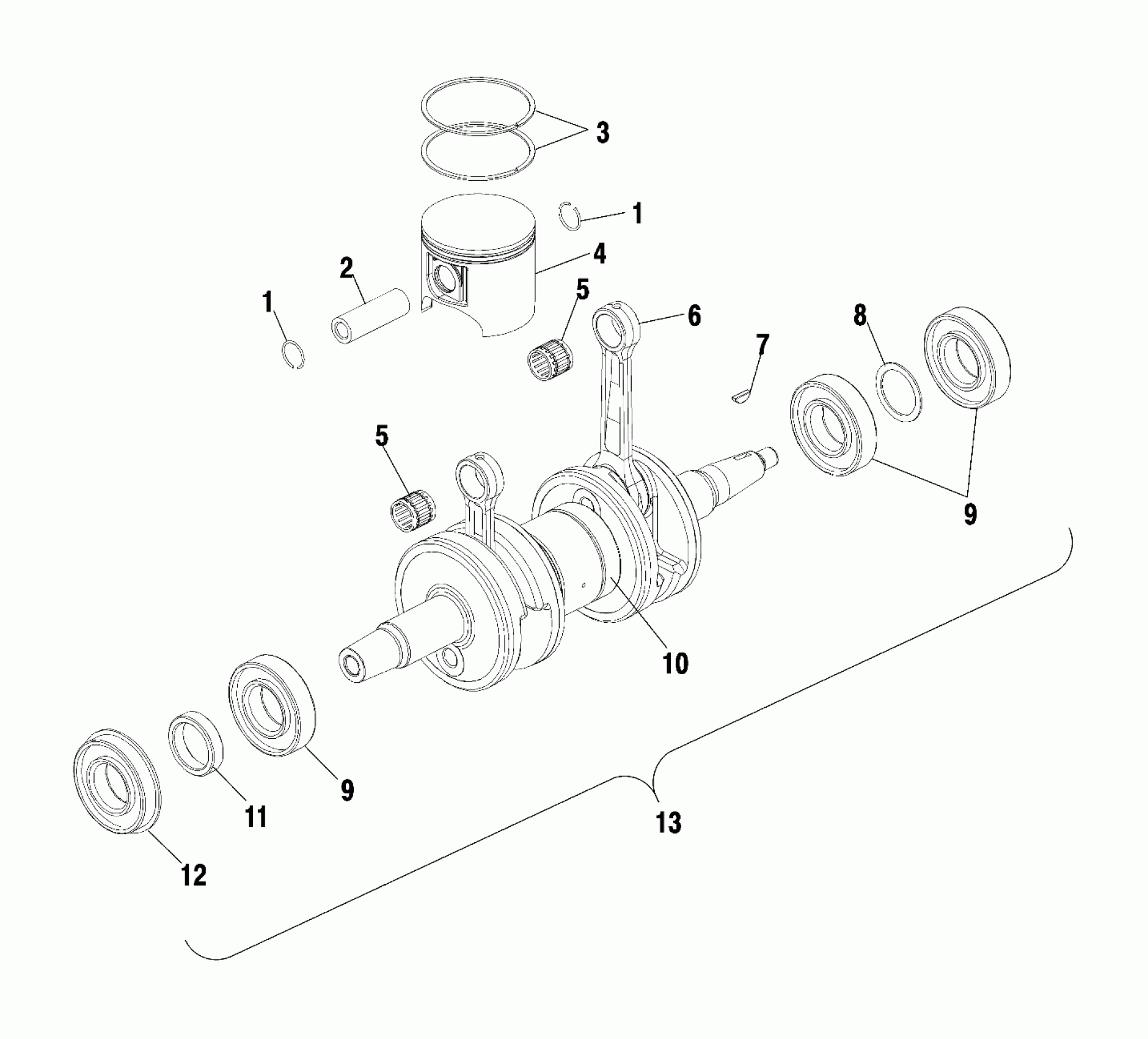 3
1
4
2
5
1
6
7
8
5
9
10
9
11
12
13