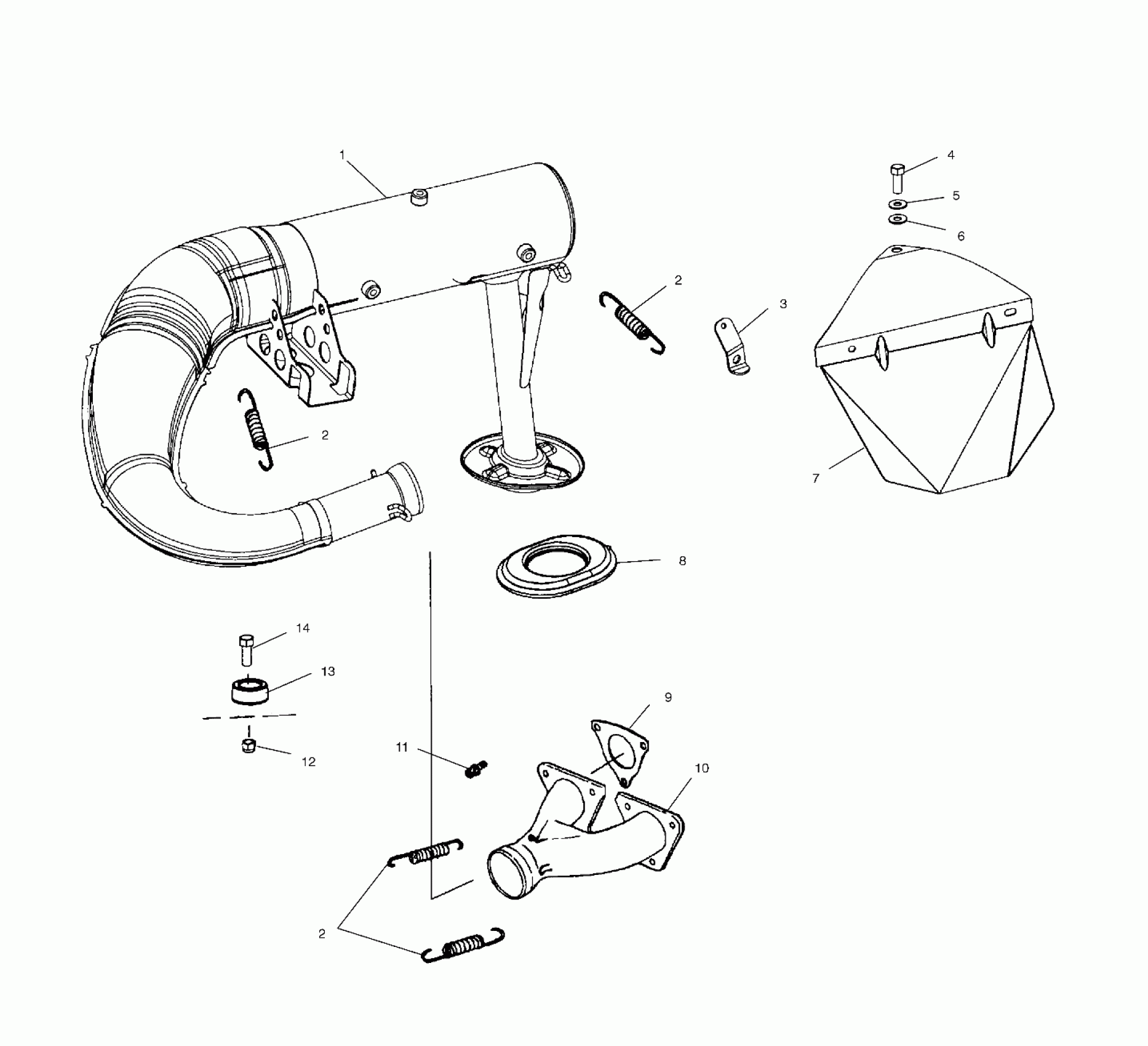 1
4
5
6
2
3
2
7
8
14
13
12
9
11
10
2