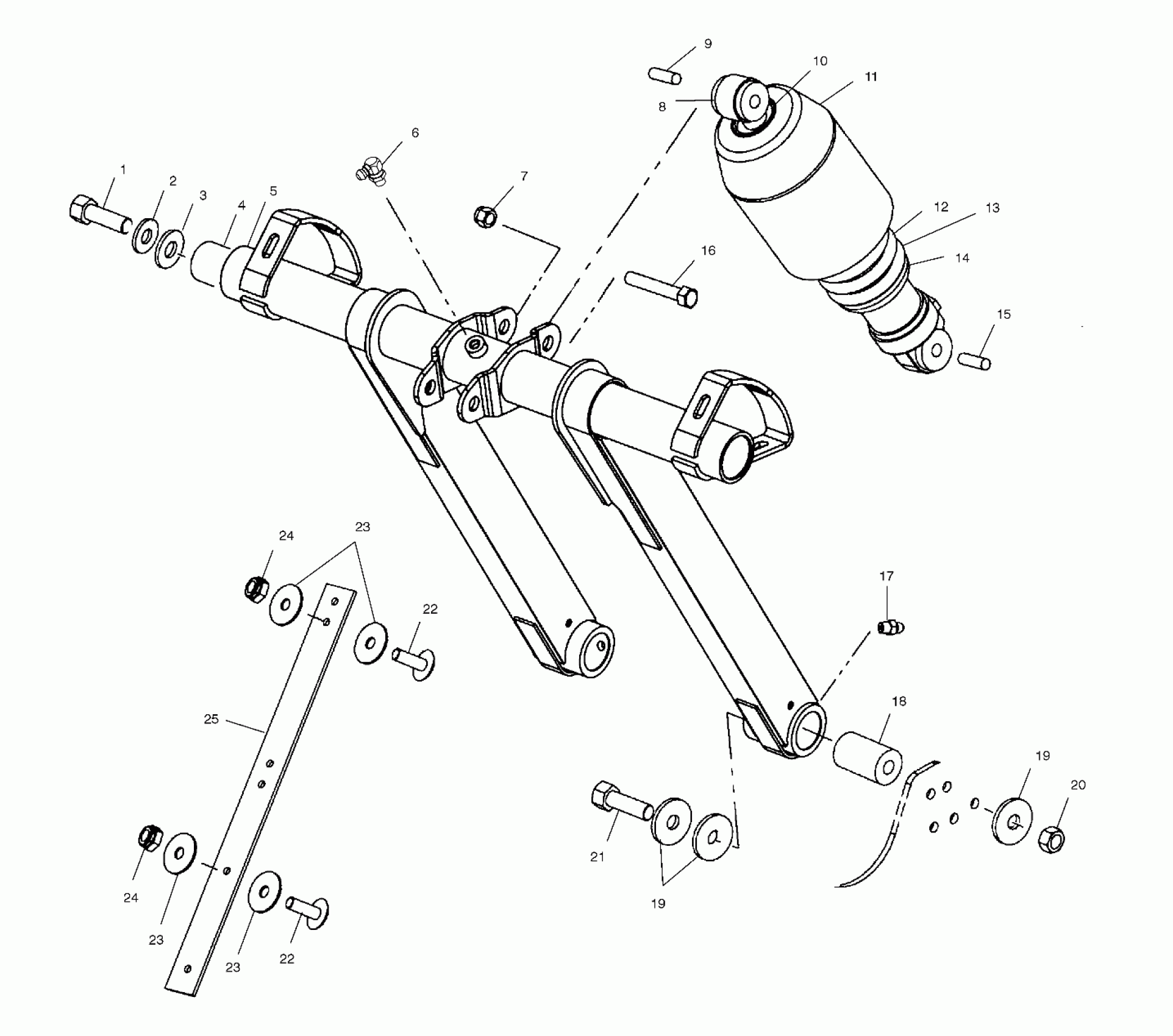 9
10
11
8
6
1
2
3
4
5
7
12
13
14
16
15
24
23
22
17
25
18
19
20
21
19
24
23
23
22