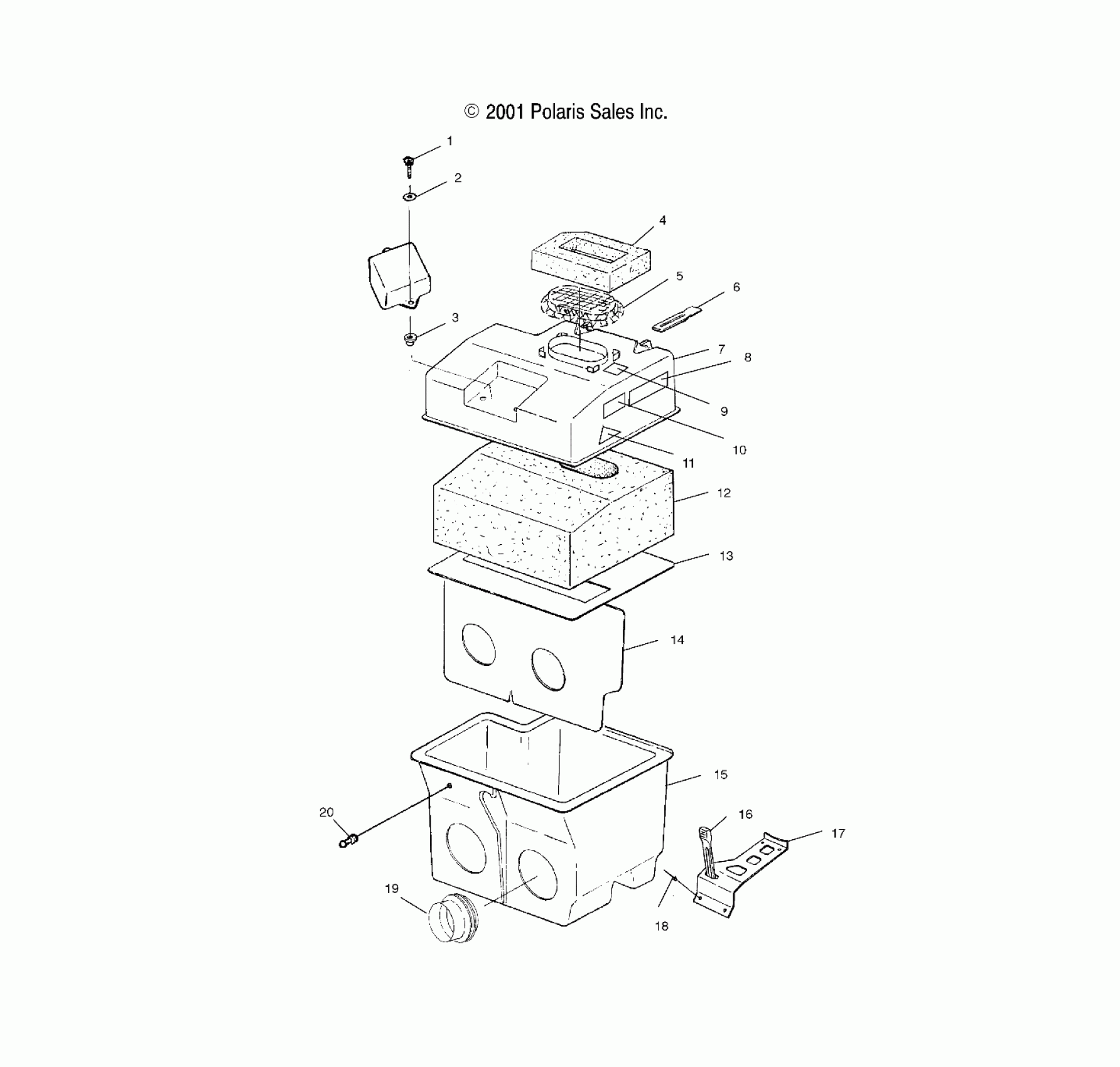 © 2001 Polaris Sales Inc.

1
2
4
5
6
3
7
8
9
10
11
12
13
14
15
20
16
17
19
18