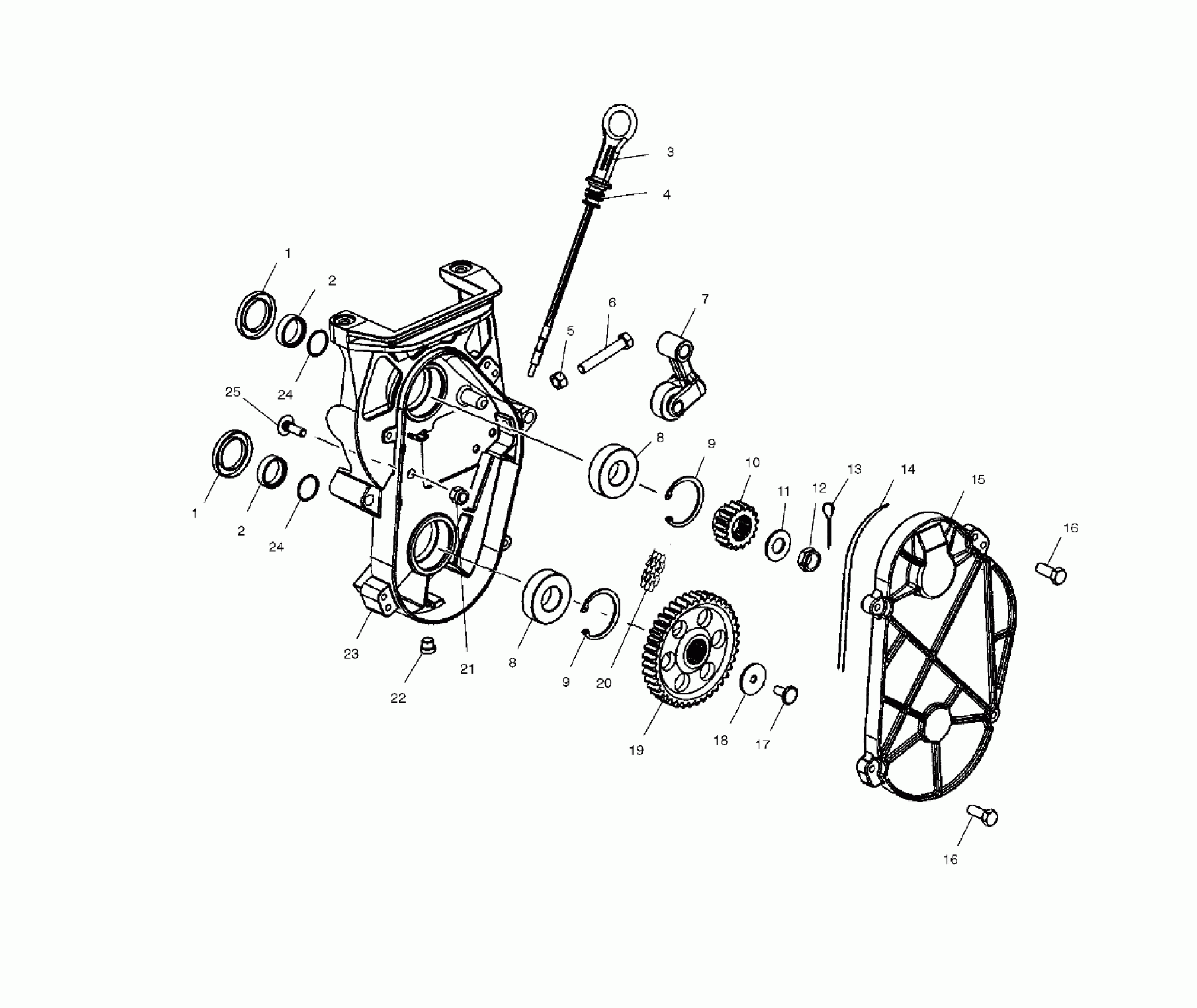 3
4
1
2
6
7
5
25
24
8
9
10
13
14
15
11
12
1
2
24
16
23
21
8
9
20
22
19
18
17
16