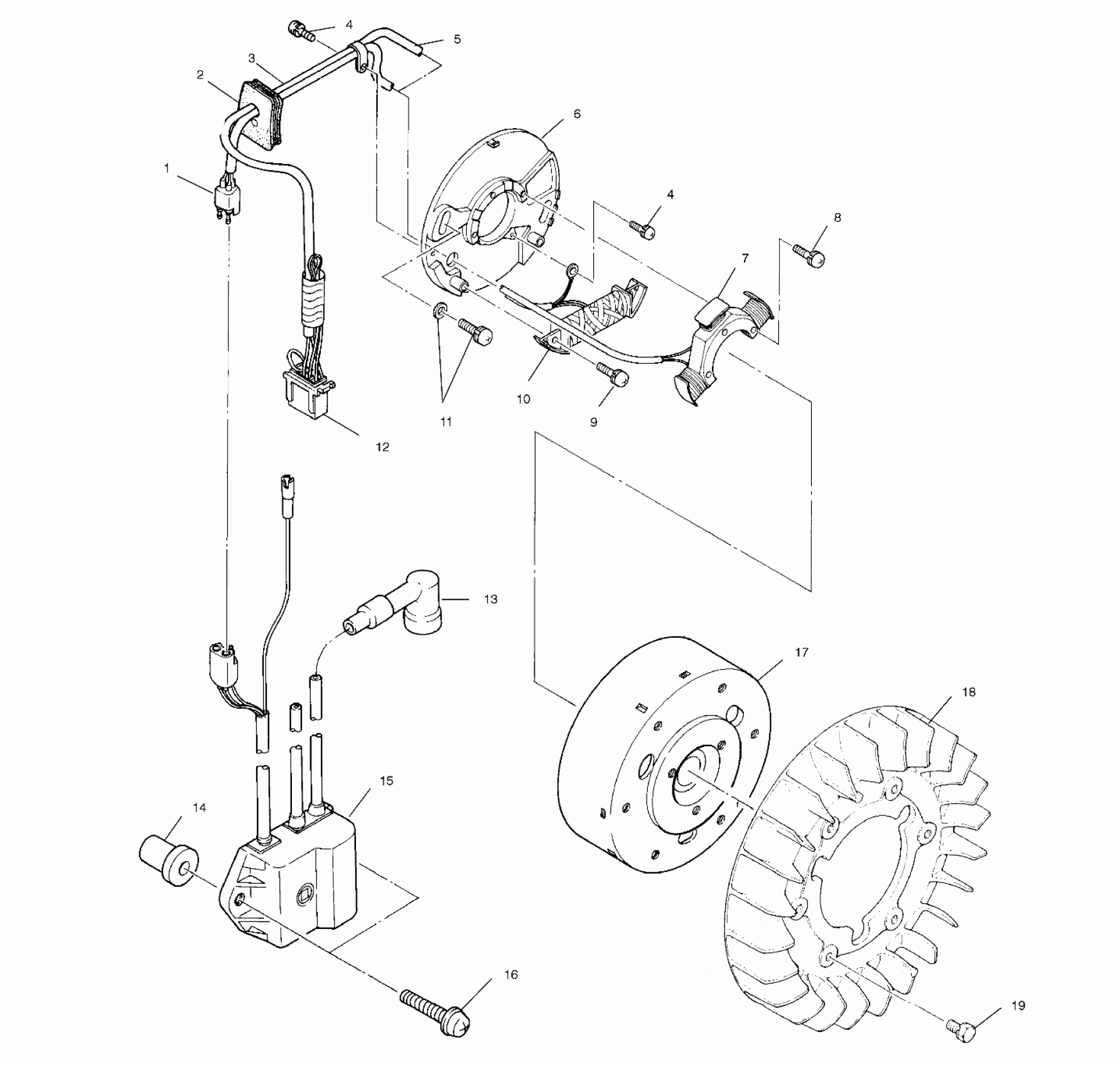 4
5
3
2
6
1
4
8
7
11
10
9
12
13
17
18
15
14
16
19