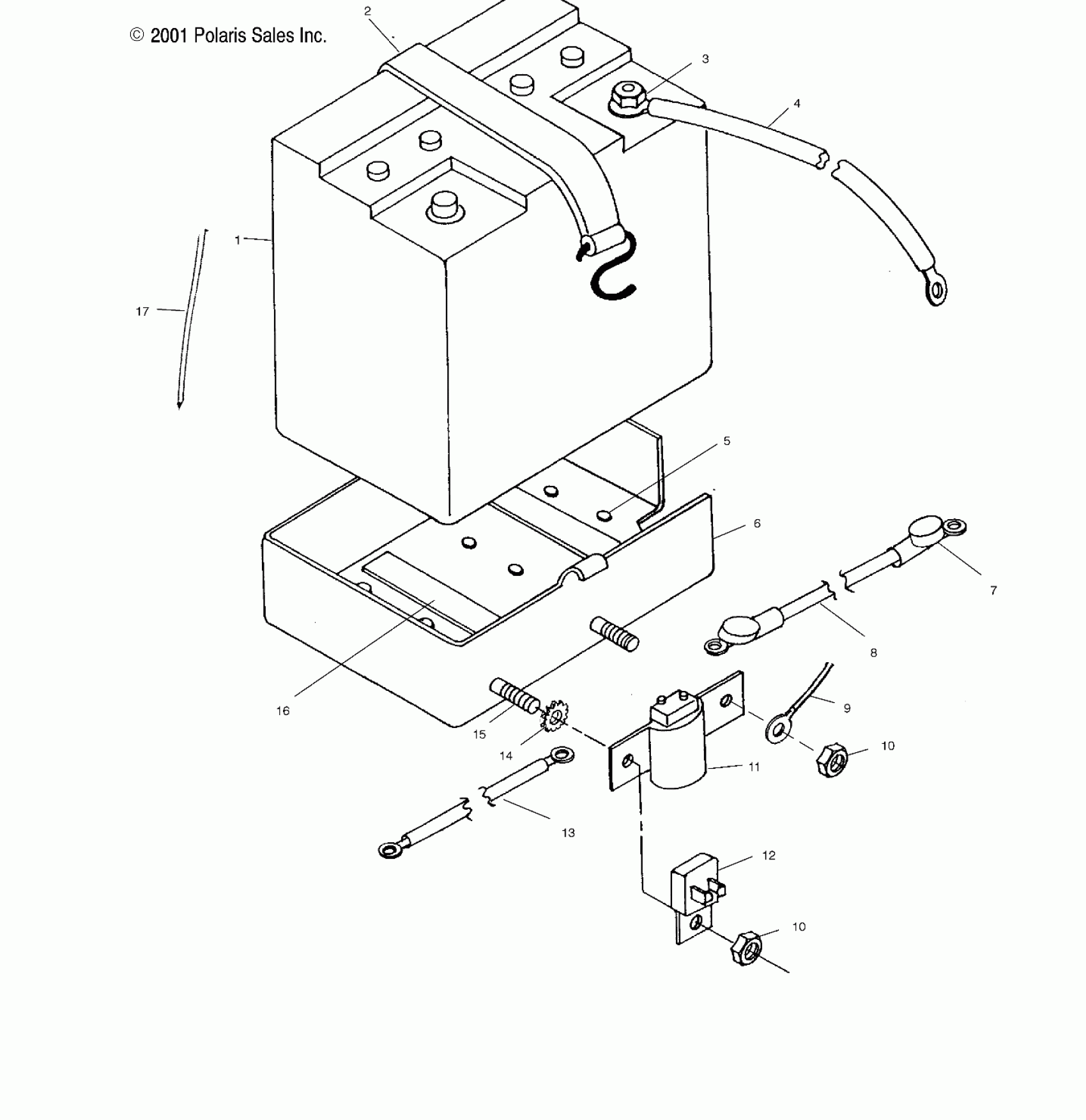 © 2001 Polaris Sales Inc.

2
3
4
1
17
5
6
7
8
16
9
15
14
10
11
13
12
10