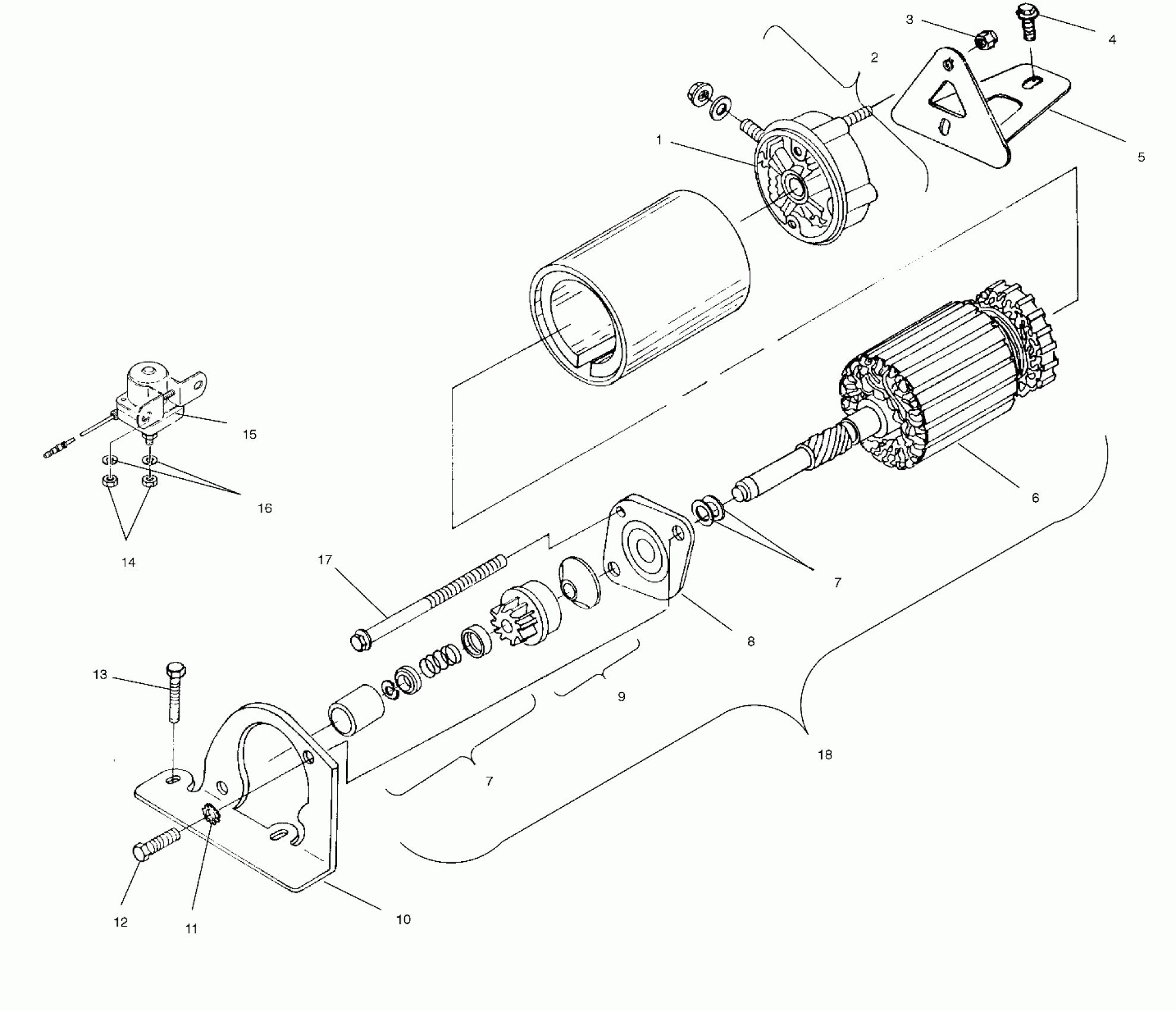 3
4
2
1
5
15
16
14
6
7
17
8
9
13
18
7
12
11
10