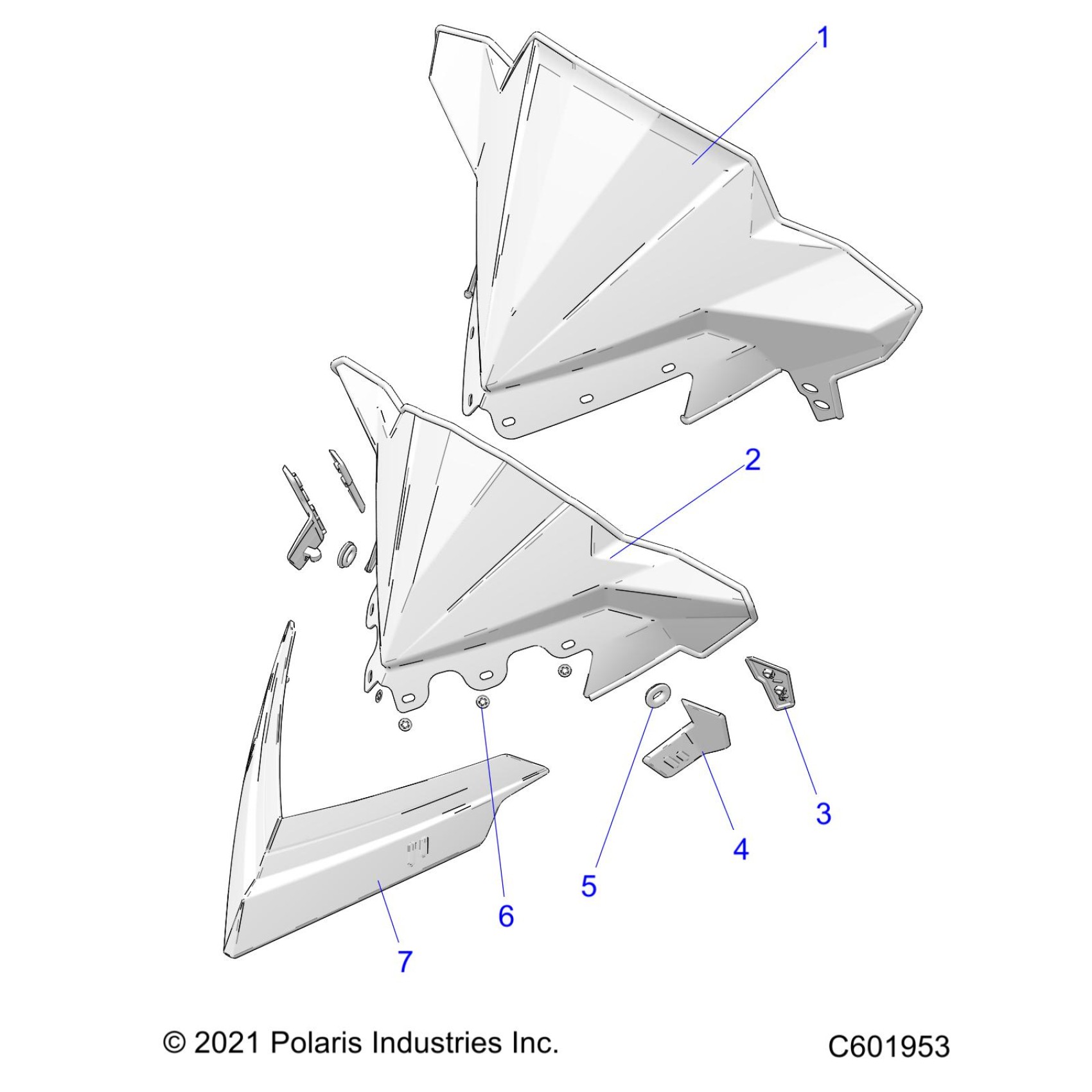 1

2

3

4

5

6

7

© 2021 Polaris Industries Inc.

C601953