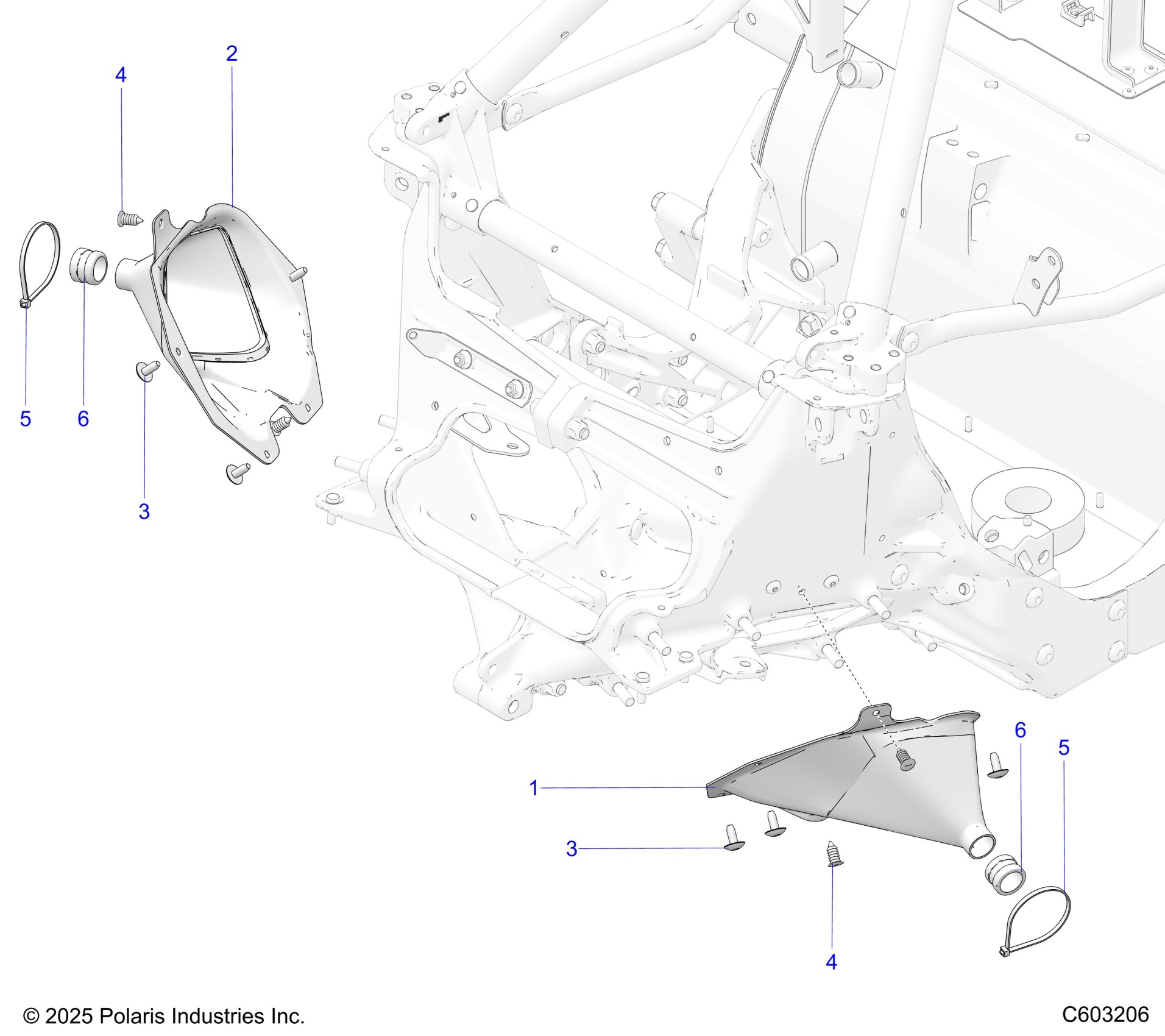 2
4
5
6
3
6
5
1
3
4
© 2025 Polaris Industries Inc.
C603206