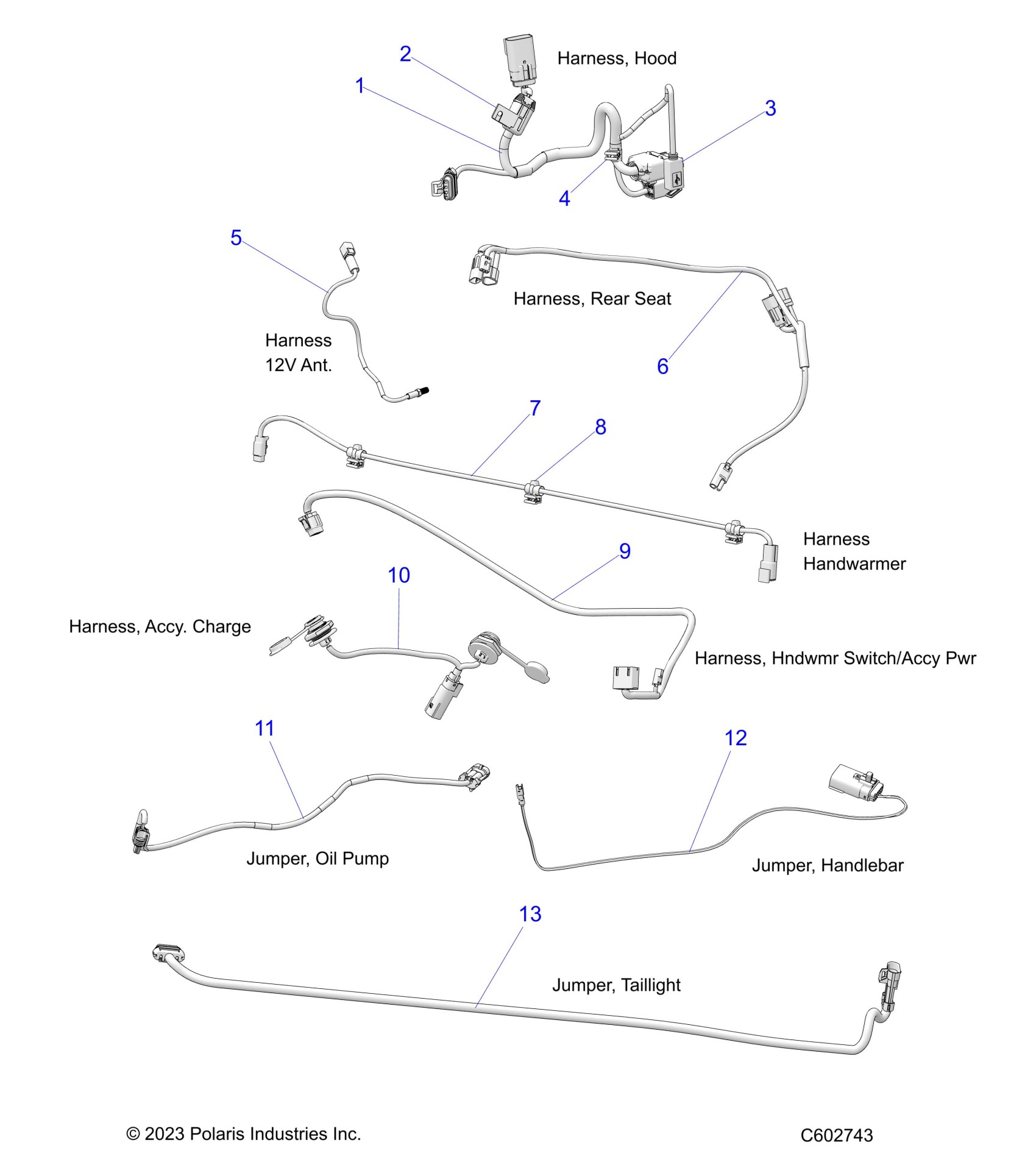 2

Harness, Hood

1

3

4

5

Harness, Rear Seat

Harness
12V Ant.

6

7

8

Harness
Handwarmer

9

10

Harness, Accy. Charge

Harness, Hndwmr Switch/Accy Pwr

11

12

Jumper, Oil Pump

Jumper, Handlebar

13

Jumper, Taillight

© 2023 Polaris Industries Inc.

C602743