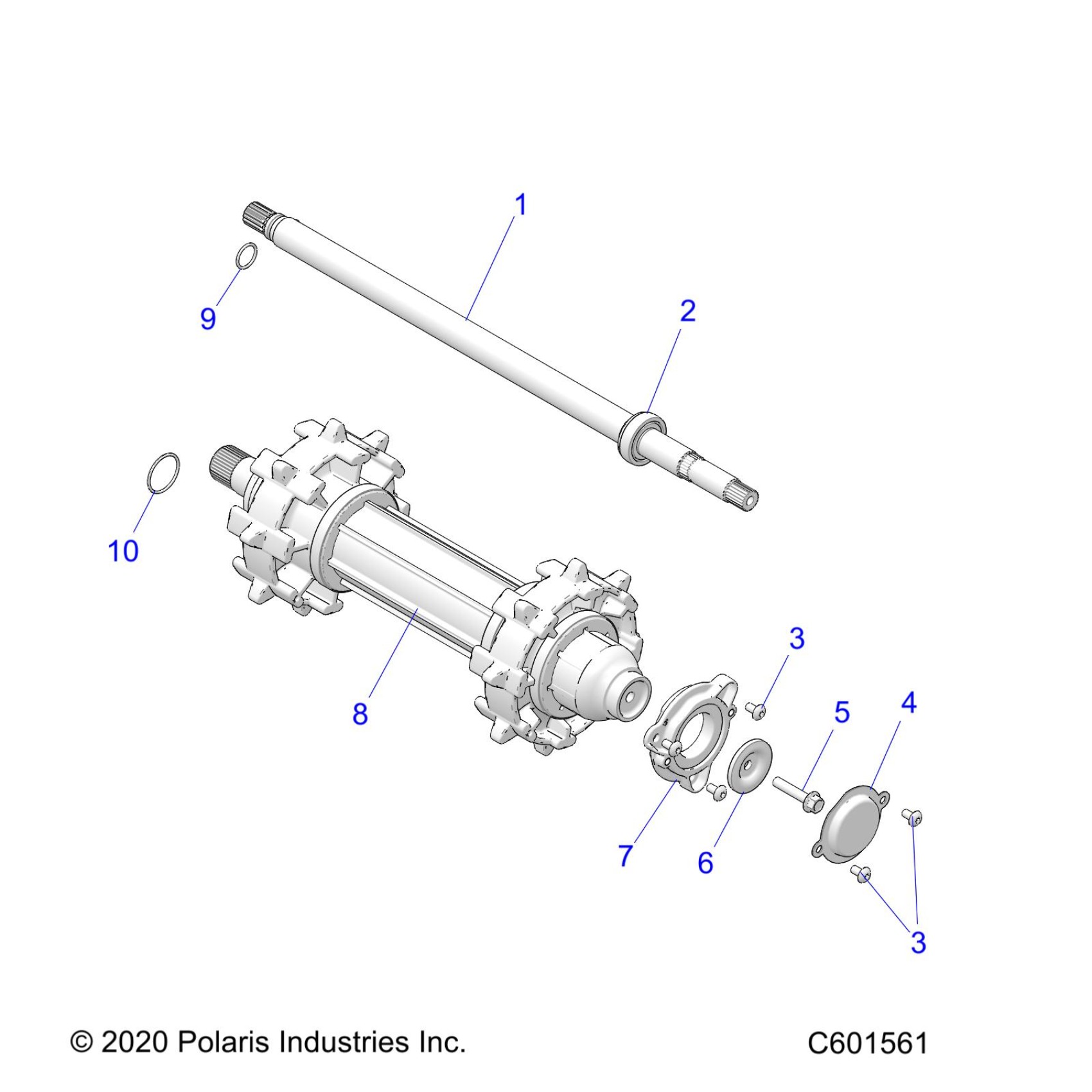 1
9
2
10
3
8
5
4
7
6
3

© 2020 Polaris Industries Inc.

C601561