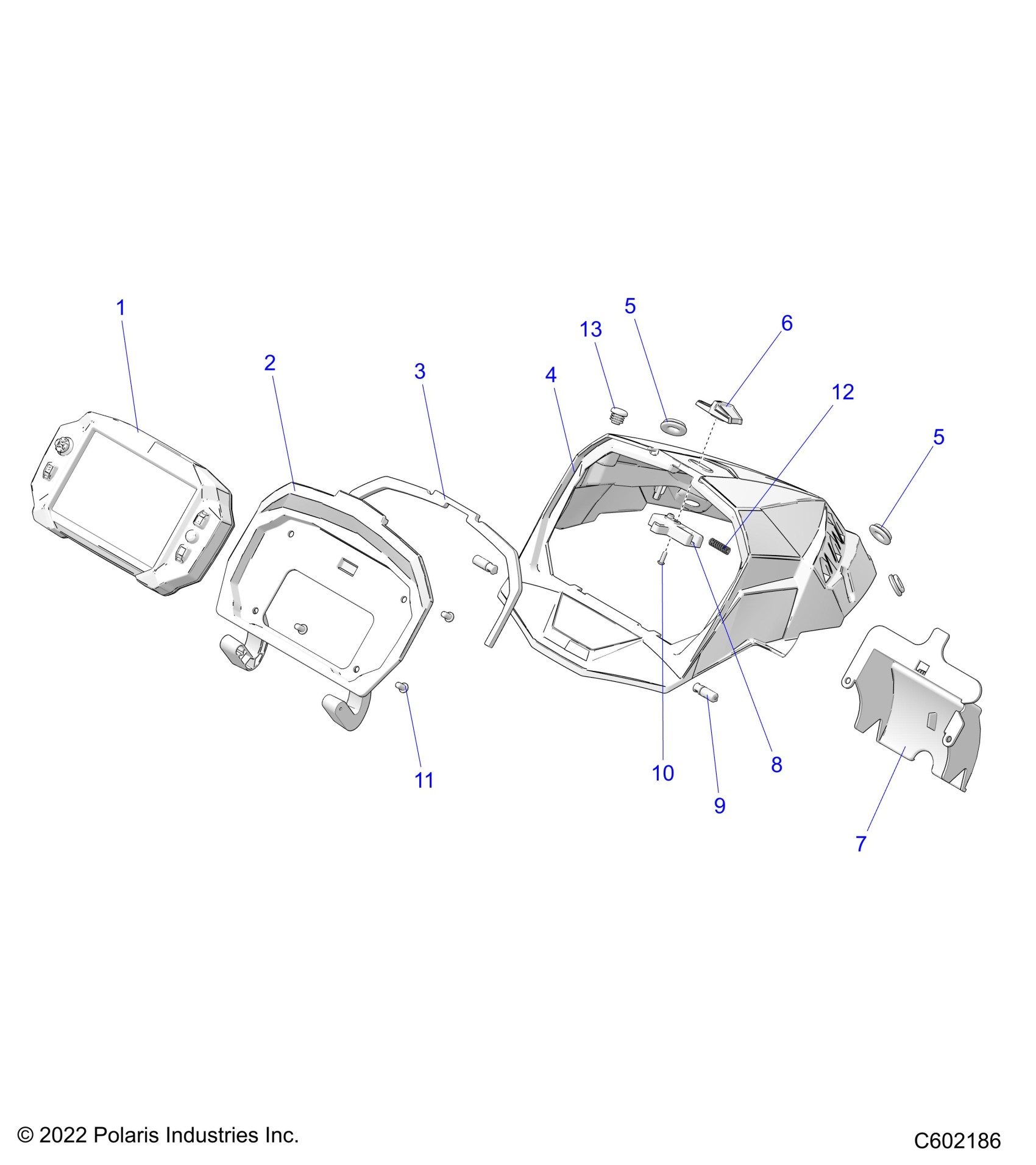 1

2

3

4

13

5

6

12

5

11

10

9

8

7

© 2022 Polaris Industries Inc.

C602186