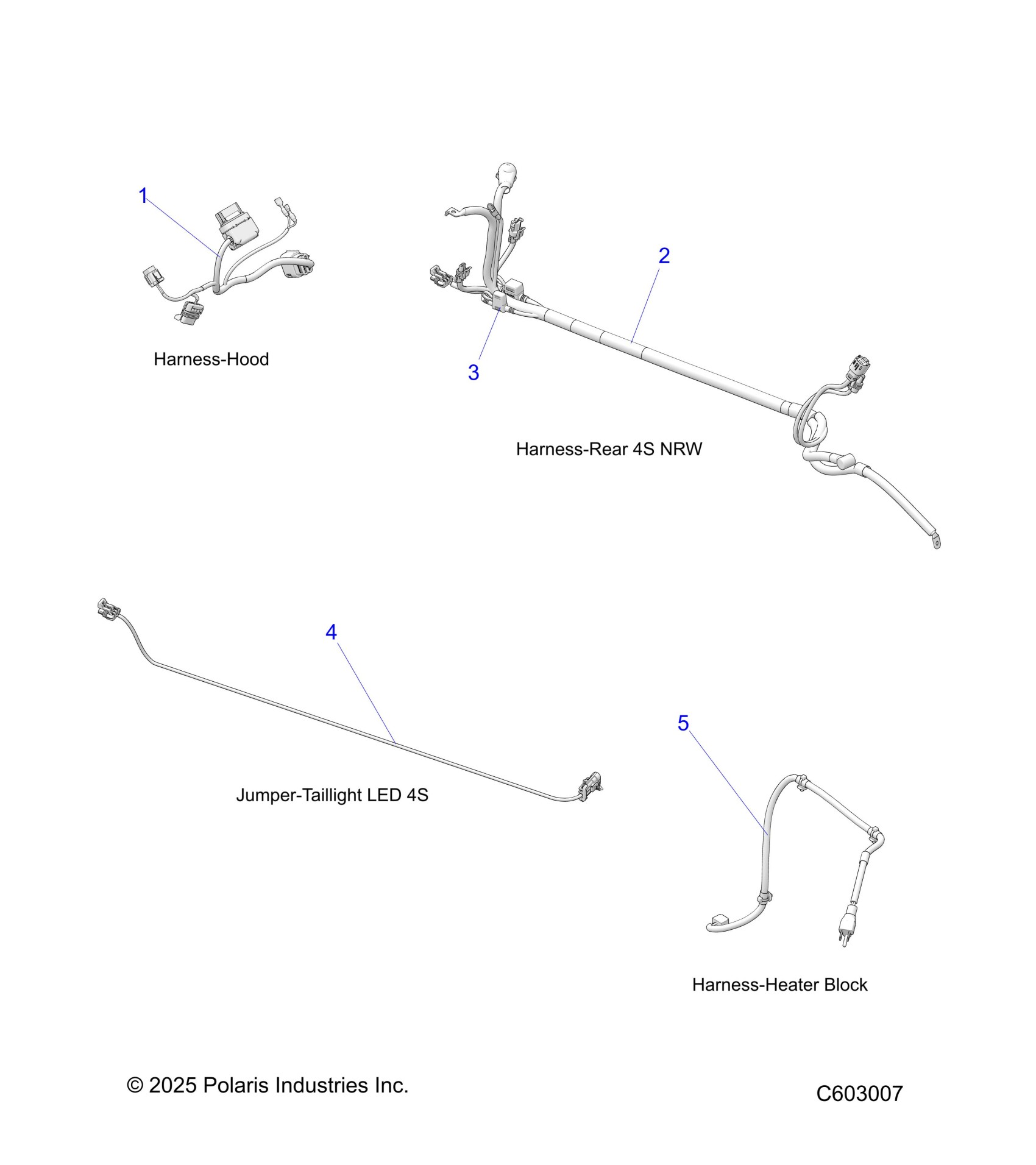 1

Harness-Hood

2

3

Harness-Rear 4S NRW

4

Jumper-Taillight LED 4S

5

Harness-Heater Block

© 2025 Polaris Industries Inc.

C603007