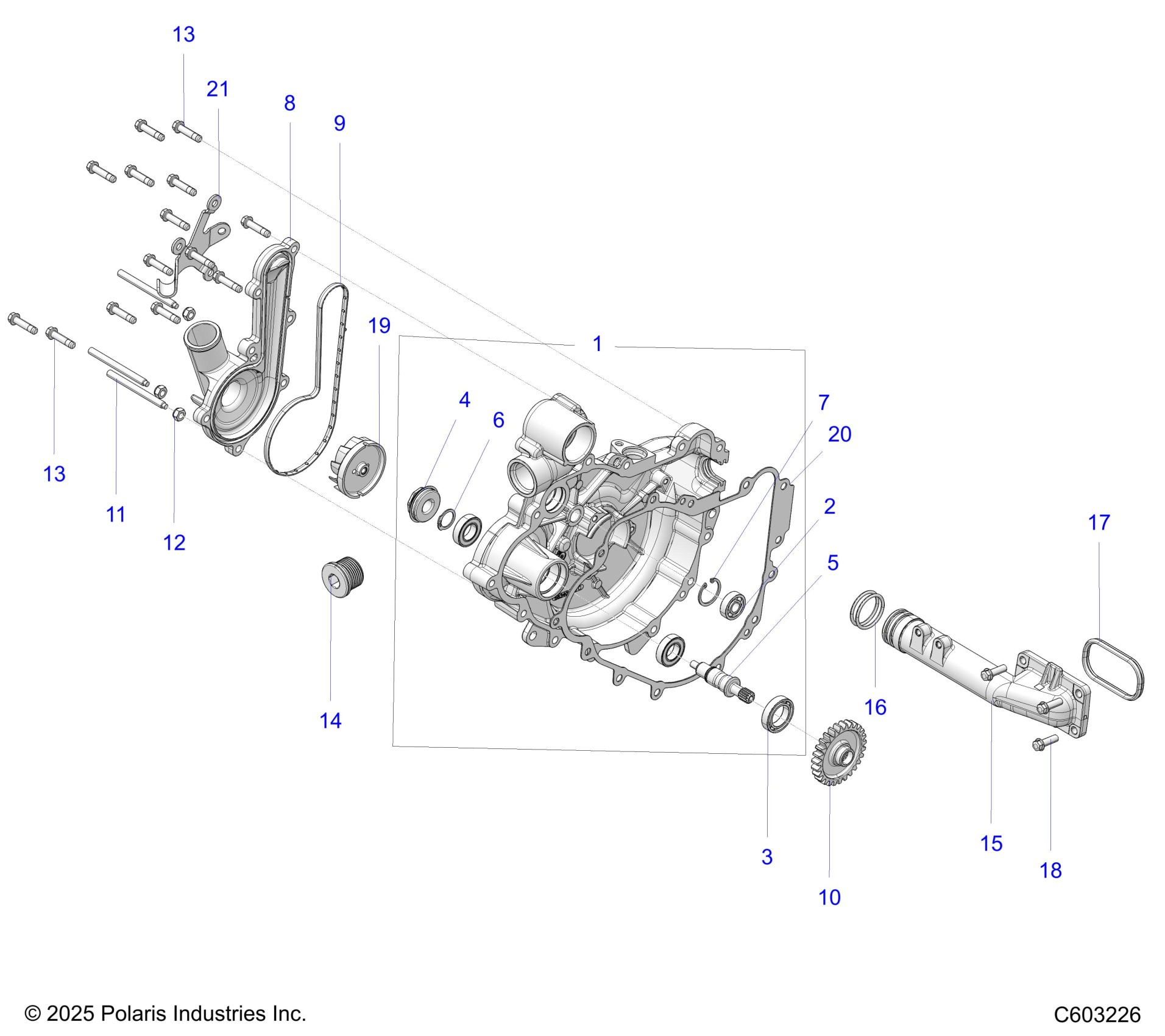 13
21
8
9
19
1
4
6
7
20
2
5
17
13
11
12
14
16
3
10
15
18

© 2025 Polaris Industries Inc.
C603226