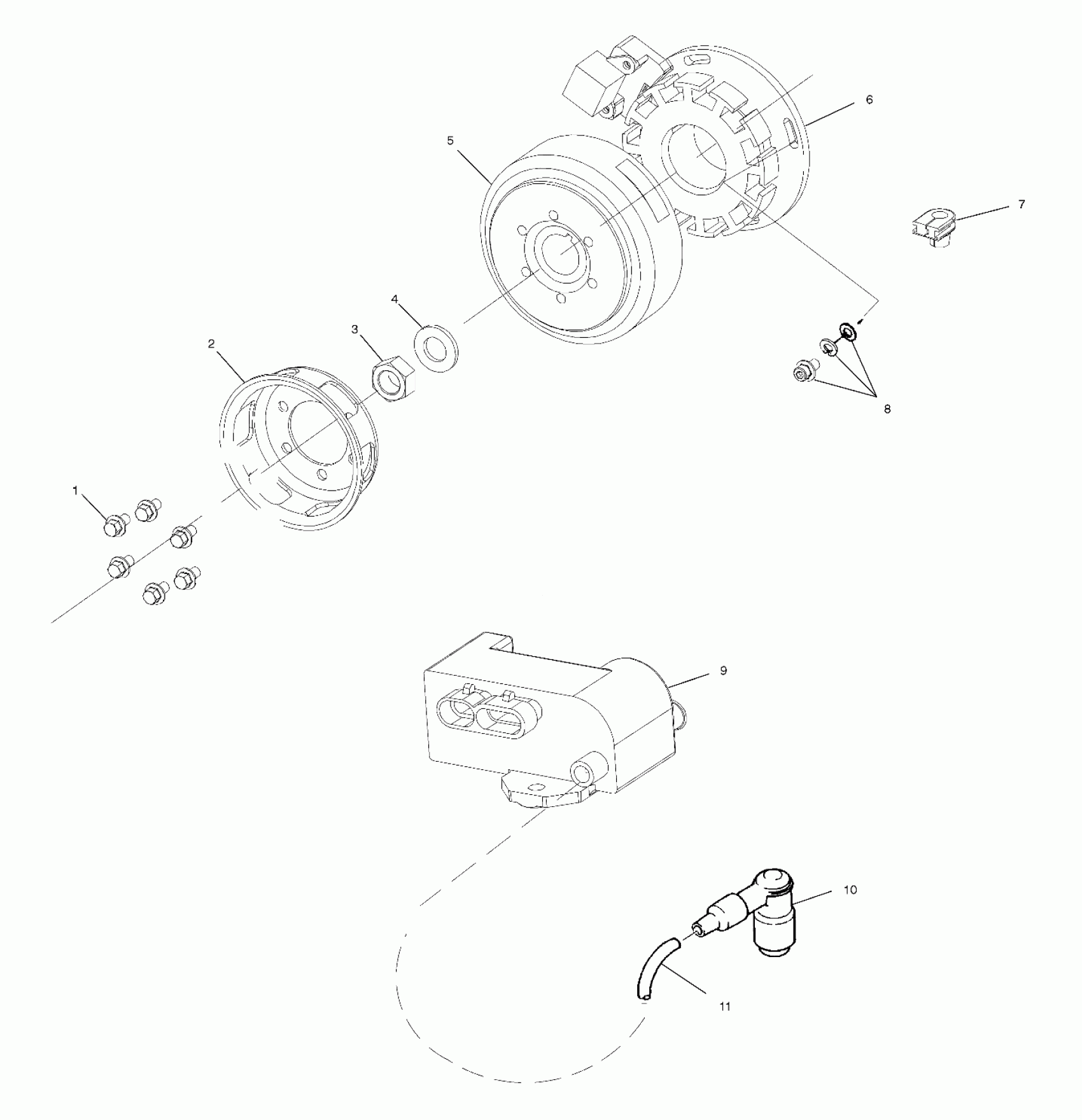 6
5
7
4
3
2
8
1
9
10
11