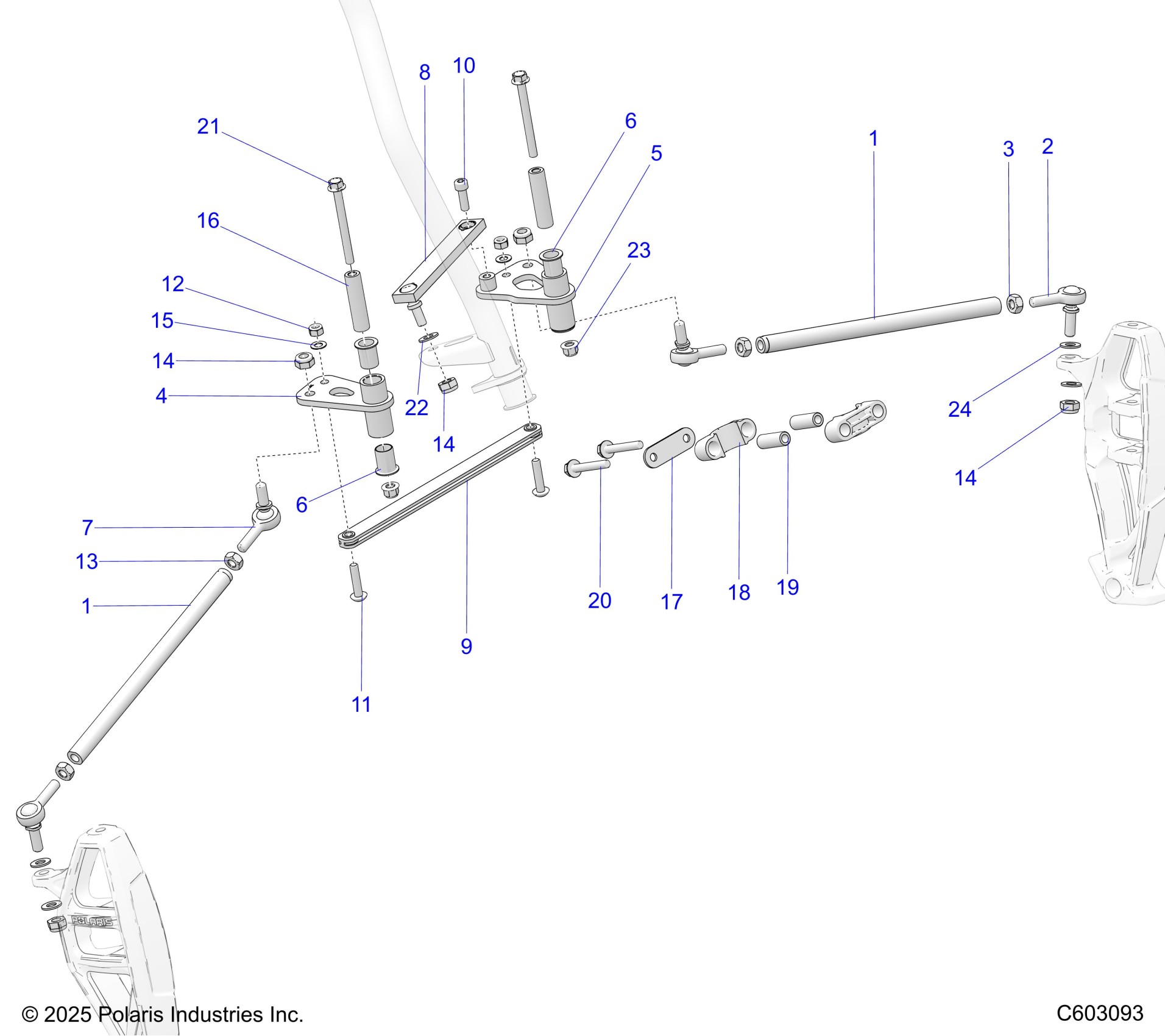 8
10
21
6
5
1
3
2
16
23
12
15
14
4
22
14
24
14
6
7
13
1
20
17
18
19
9
11
POLARIS
© 2025 Polaris Industries Inc.
C603093