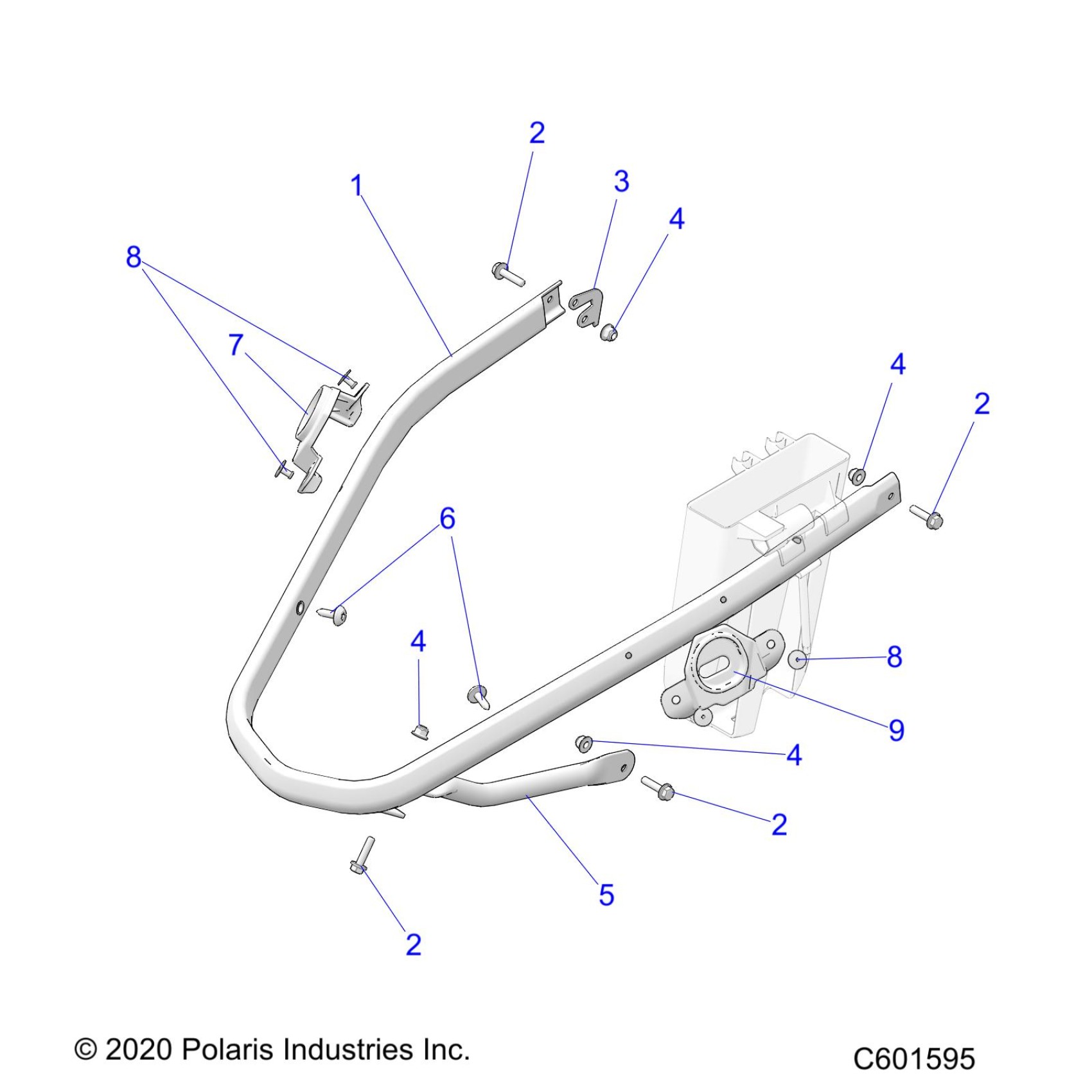 2
1
3
4
8
7
4
2
6
4
8
9
4
2
5
2

© 2020 Polaris Industries Inc.

C601595