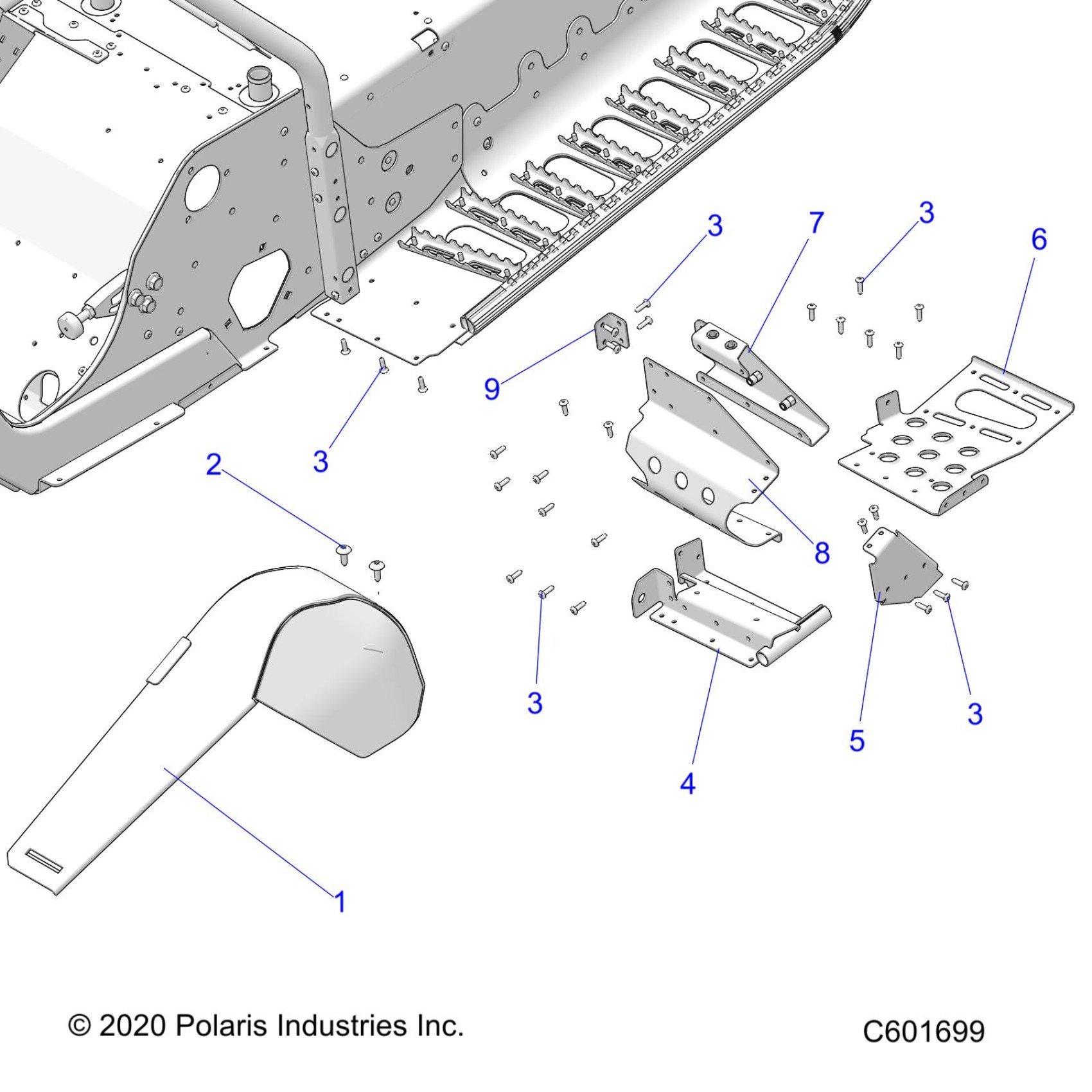 3
7
3
6
9
3
2
8
3
3
5
4
1

© 2020 Polaris Industries Inc.

C601699