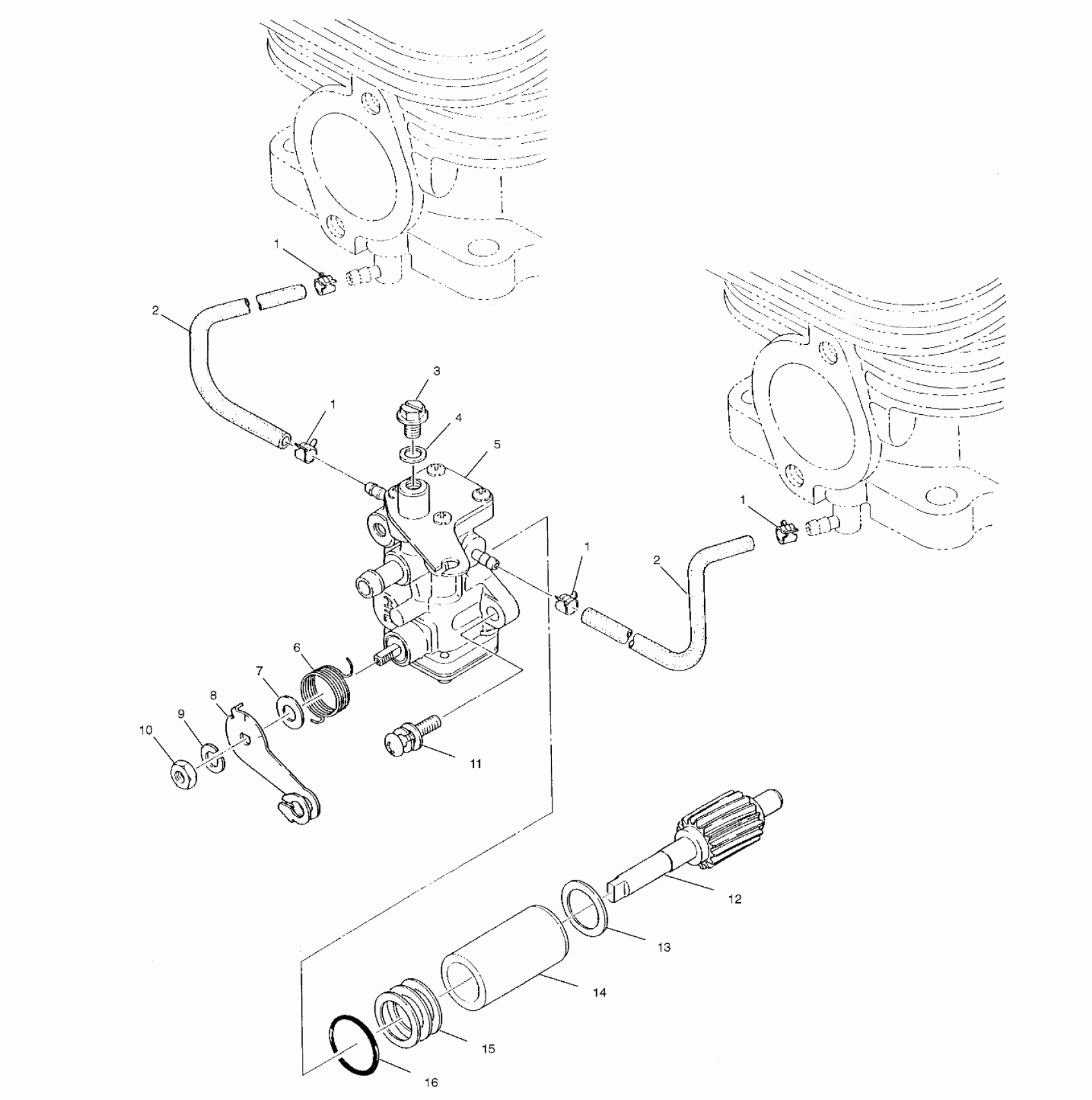 1
2
3
1
4
5
1
1
2
6
7
8
9
10
11
12
13
14
15
16