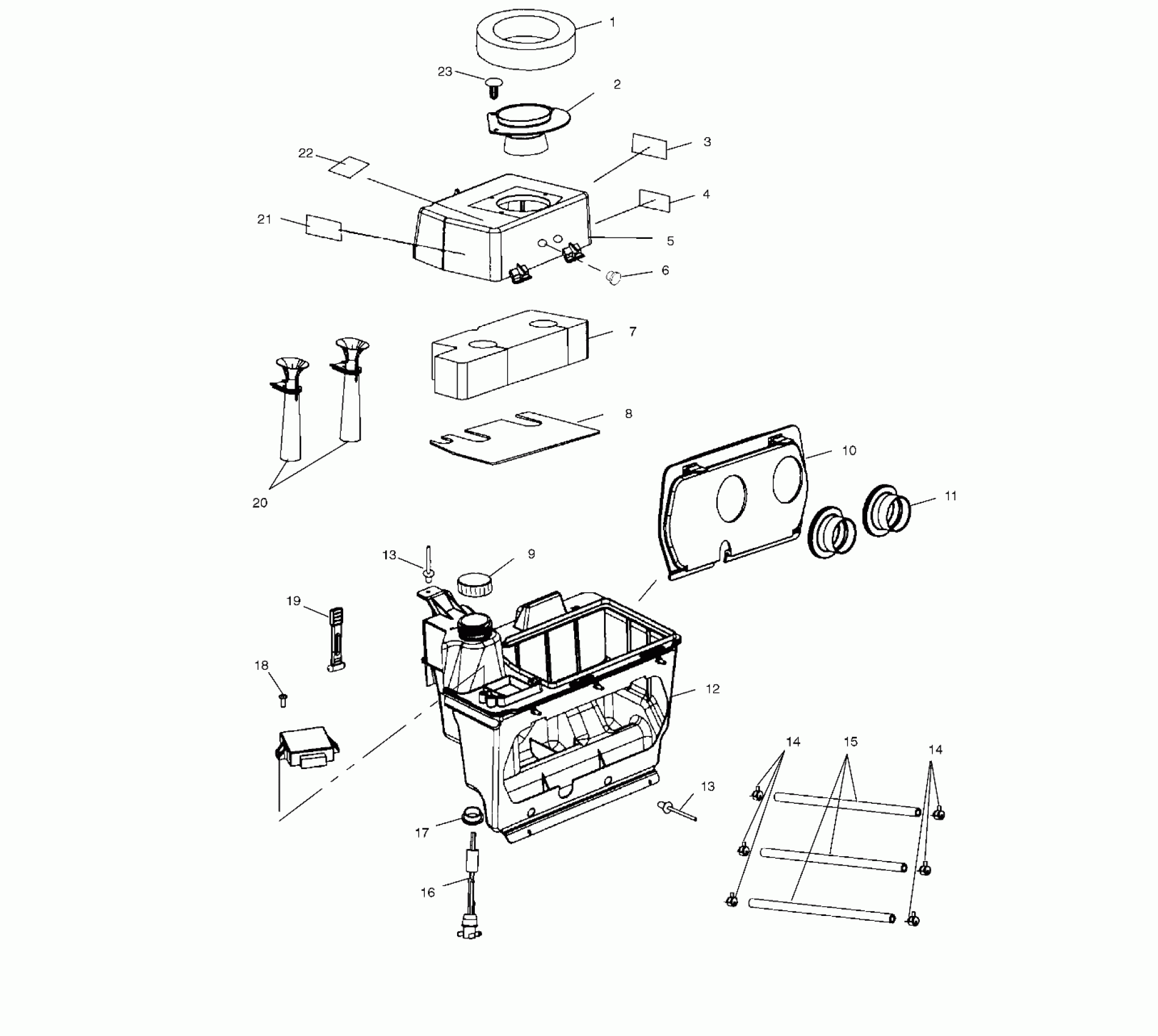 1
23
2
3
22
4
21
5
6
7
8
20
10
11
13
9
19
18
12
14
15
14
13
17
16