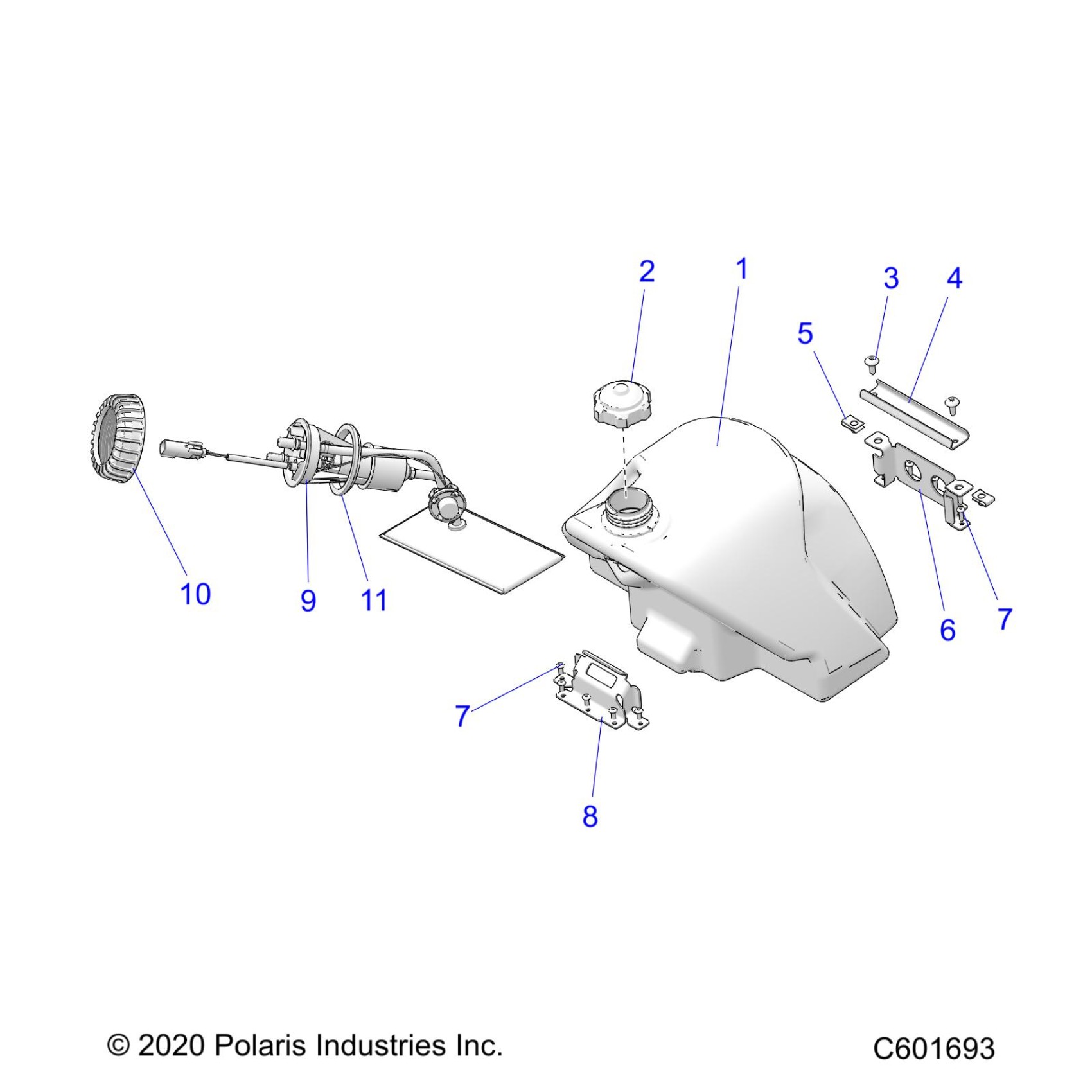 2
1
3
4
5
10
9
11
6
7
7
8

© 2020 Polaris Industries Inc.

C601693