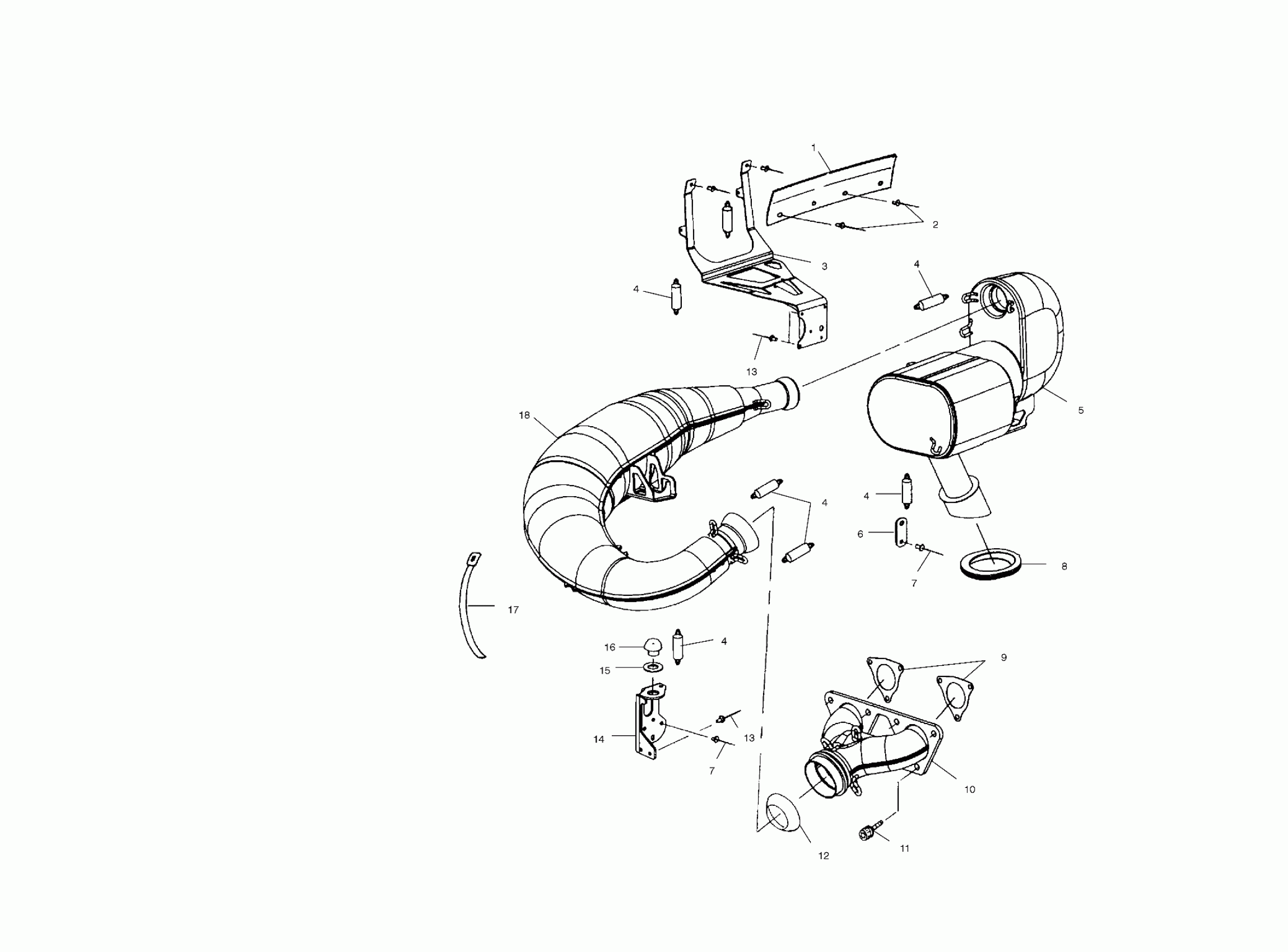 1
2
3
4
4
13
18
5
4
4
6
7
8
17
16
4
15
9
14
13
7
10
12
11