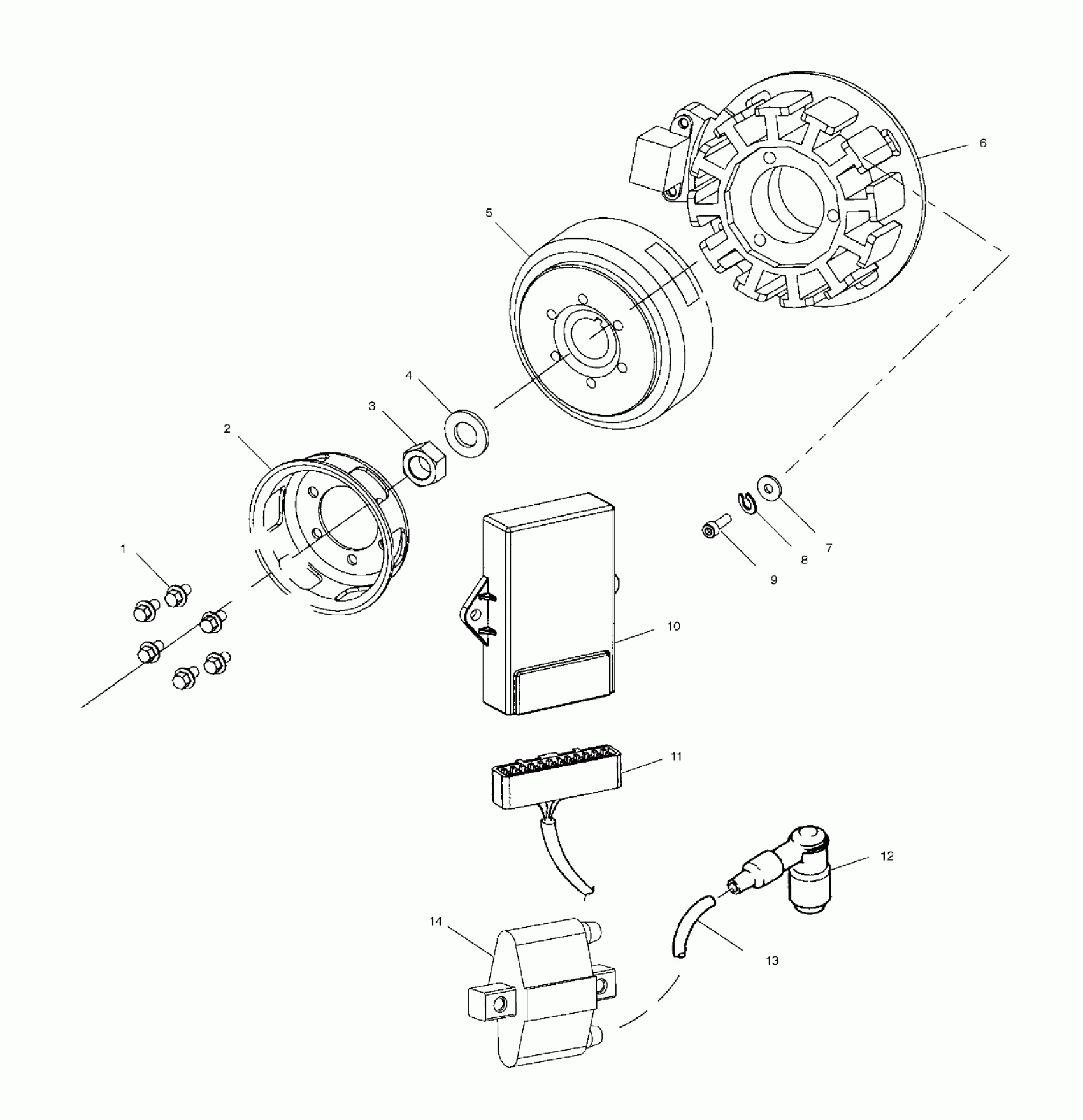 6
5
4
3
2
1
7
8
9
10
11
12
13
14