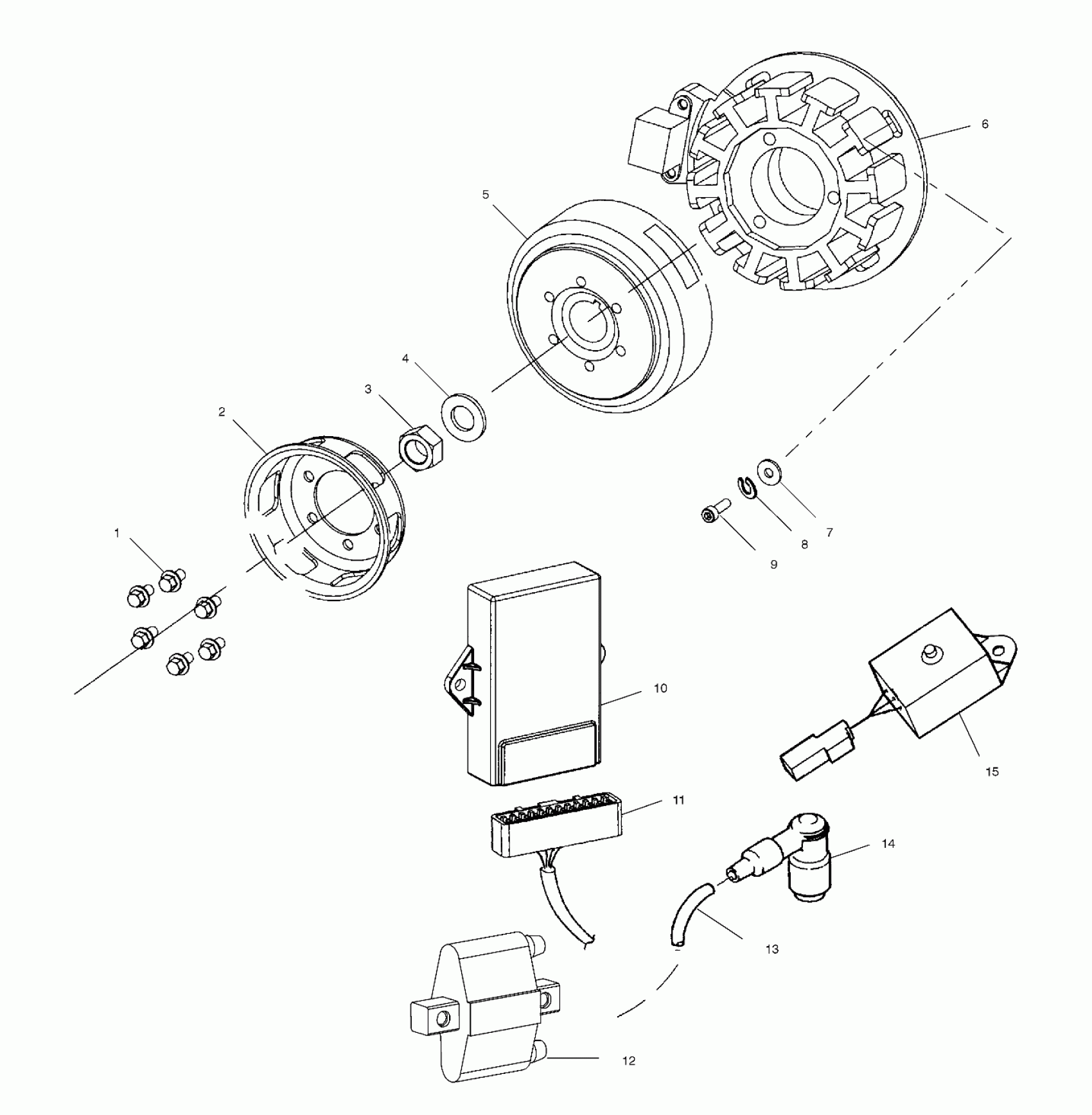 6
5
4
3
2
1
7
8
9
10
15
11
14
13
12