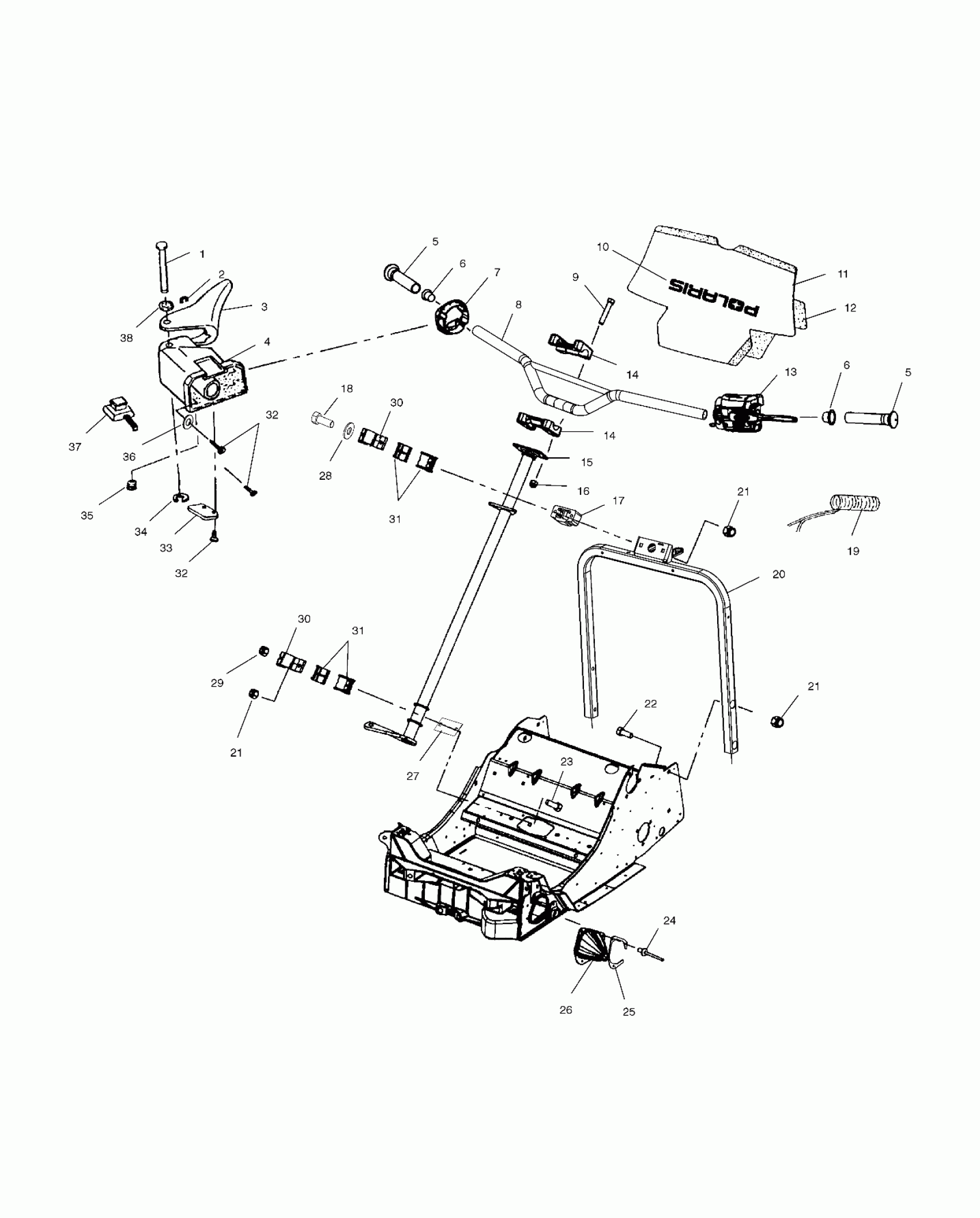 1
2
3
38
4
37
36
32
35
34
33
32
5
6
7
8
9
10
POLARIS
11
12
14
13
6
5
18
30
28
31
14
15
16
17
21
19
20
30
31
29
21
27
22
23
21
24
26
25