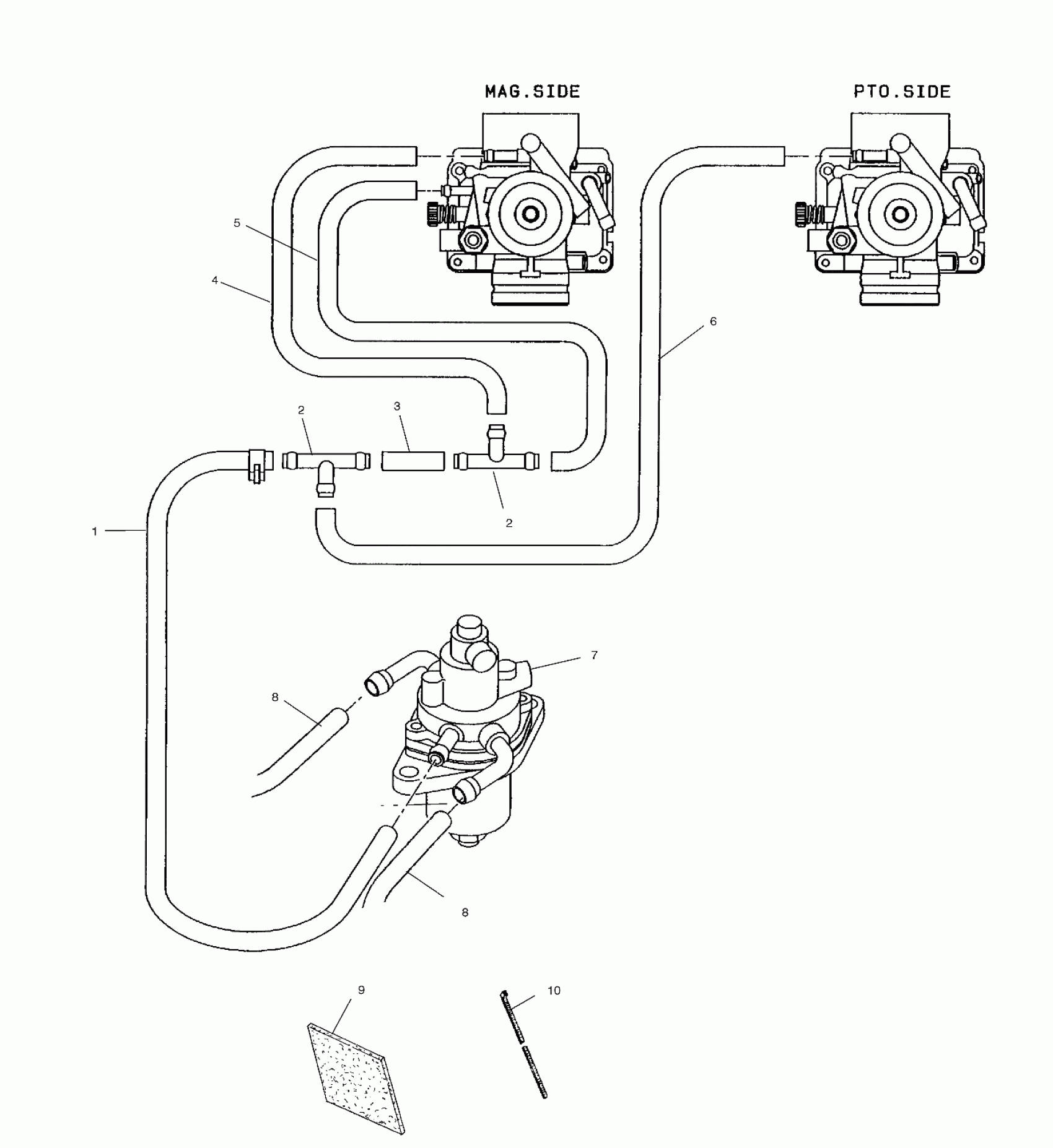 MAG.SIDE

PTO.SIDE

5

4

6

2

3

2

1

7

8

8

9

10