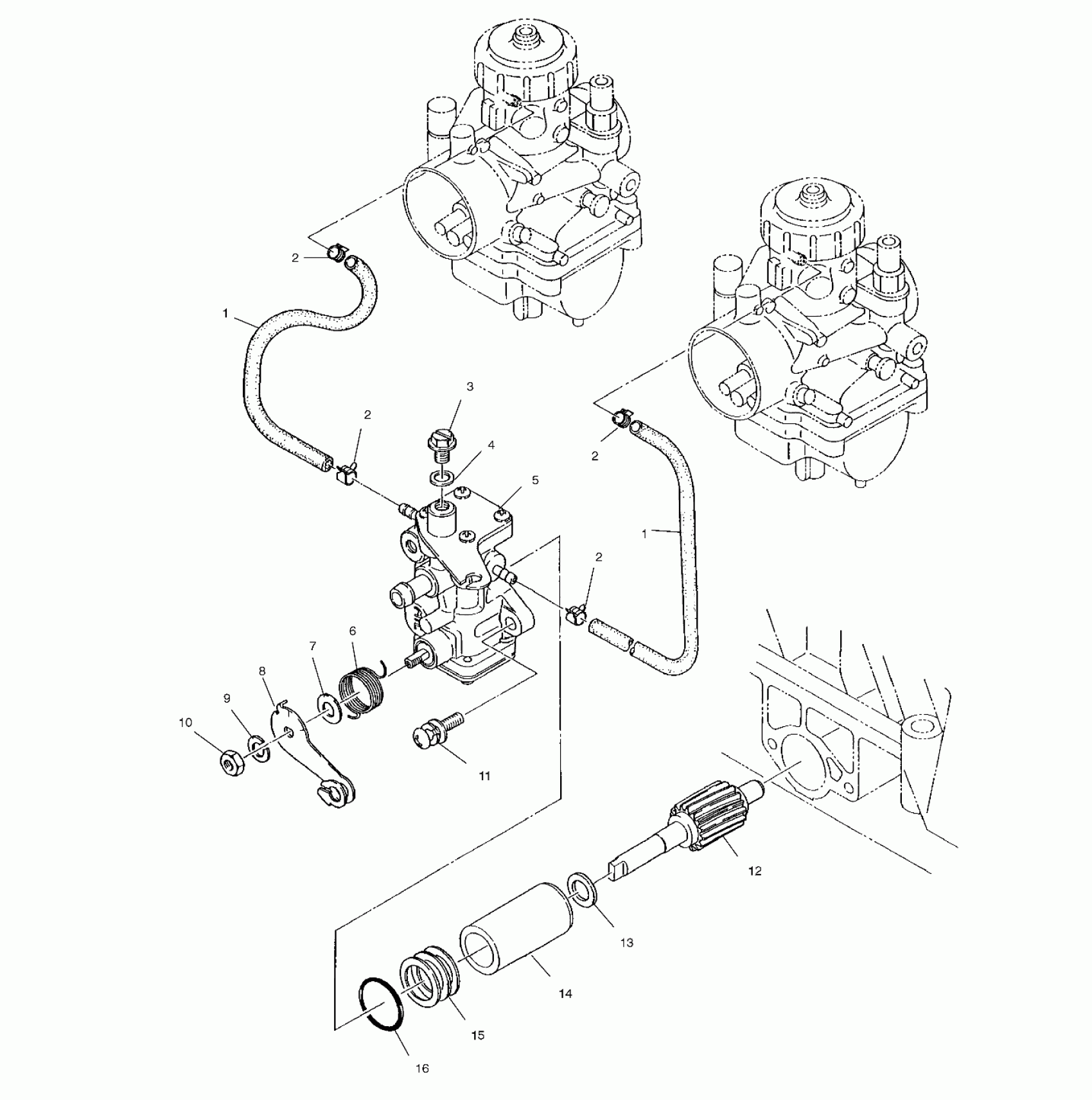 2
1
3
2
4
5
2
1
2
6
7
8
9
10
11
12
13
14
15
16