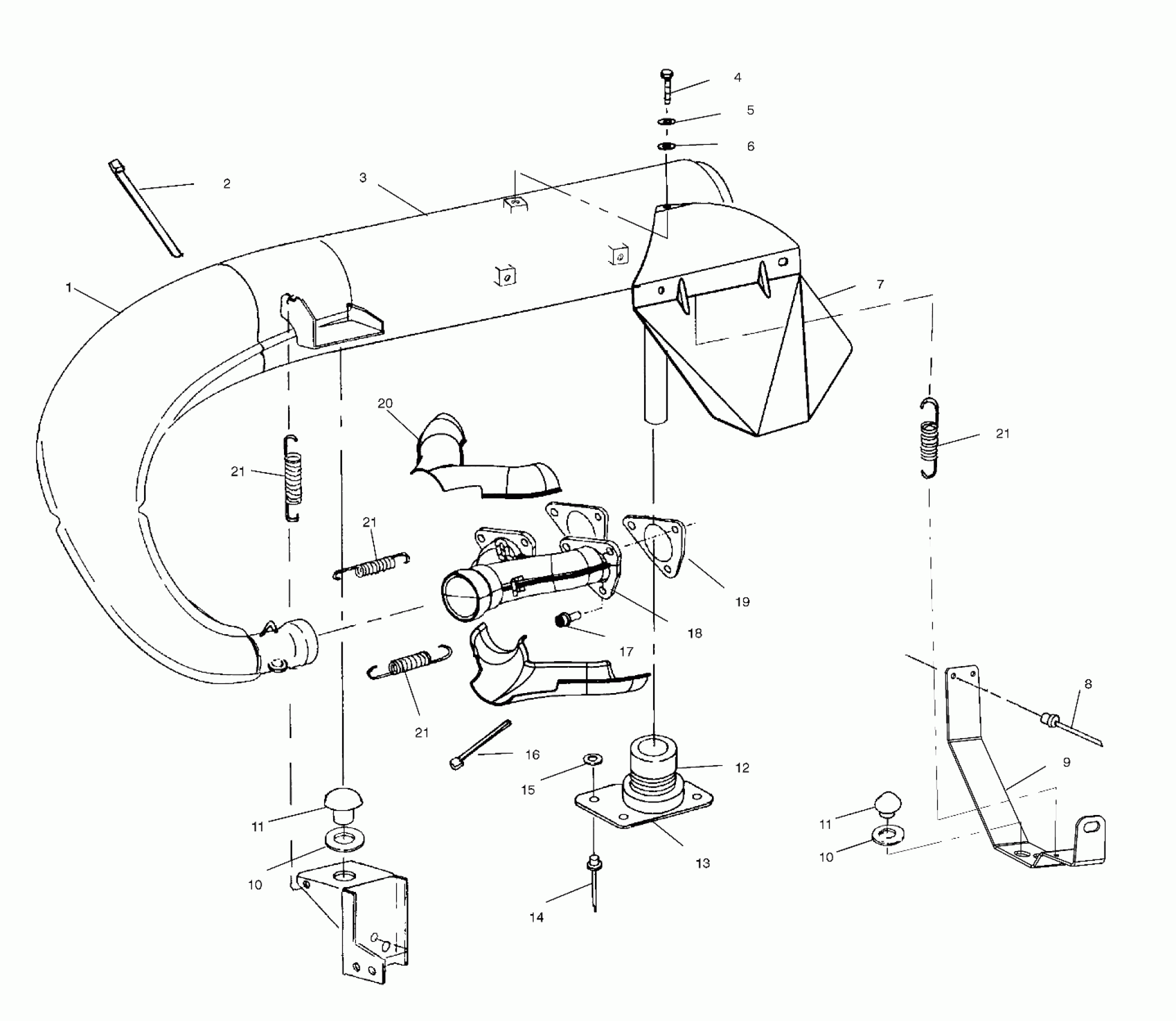 4
5
6
2
3
1
7
20
21
21
21
19
18
17
21
8
16
12
15
9
11
11
10
13
10
14