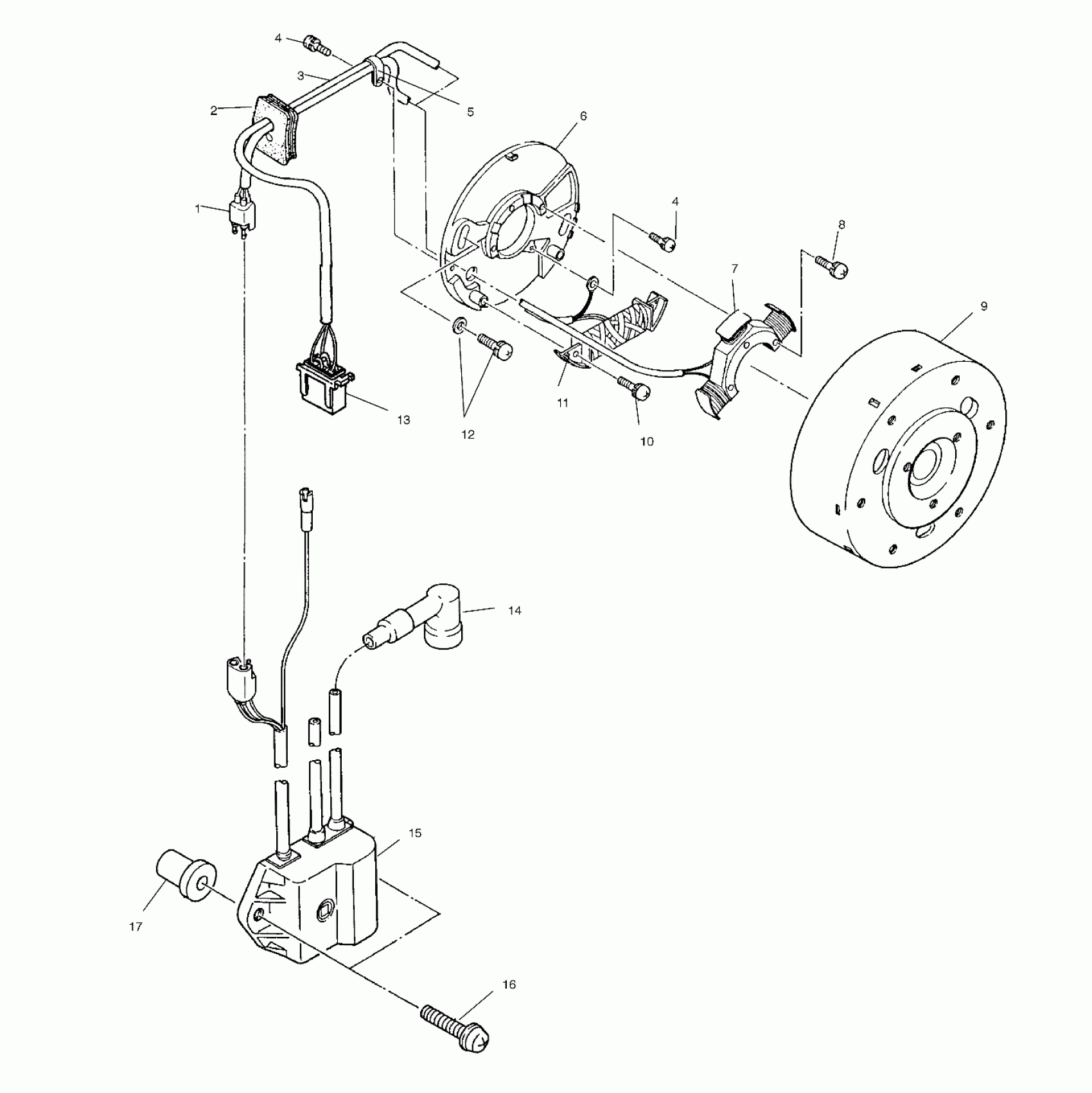 4
3
2
5
6
1
4
8
7
9
13
12
11
10
14
15
17
16