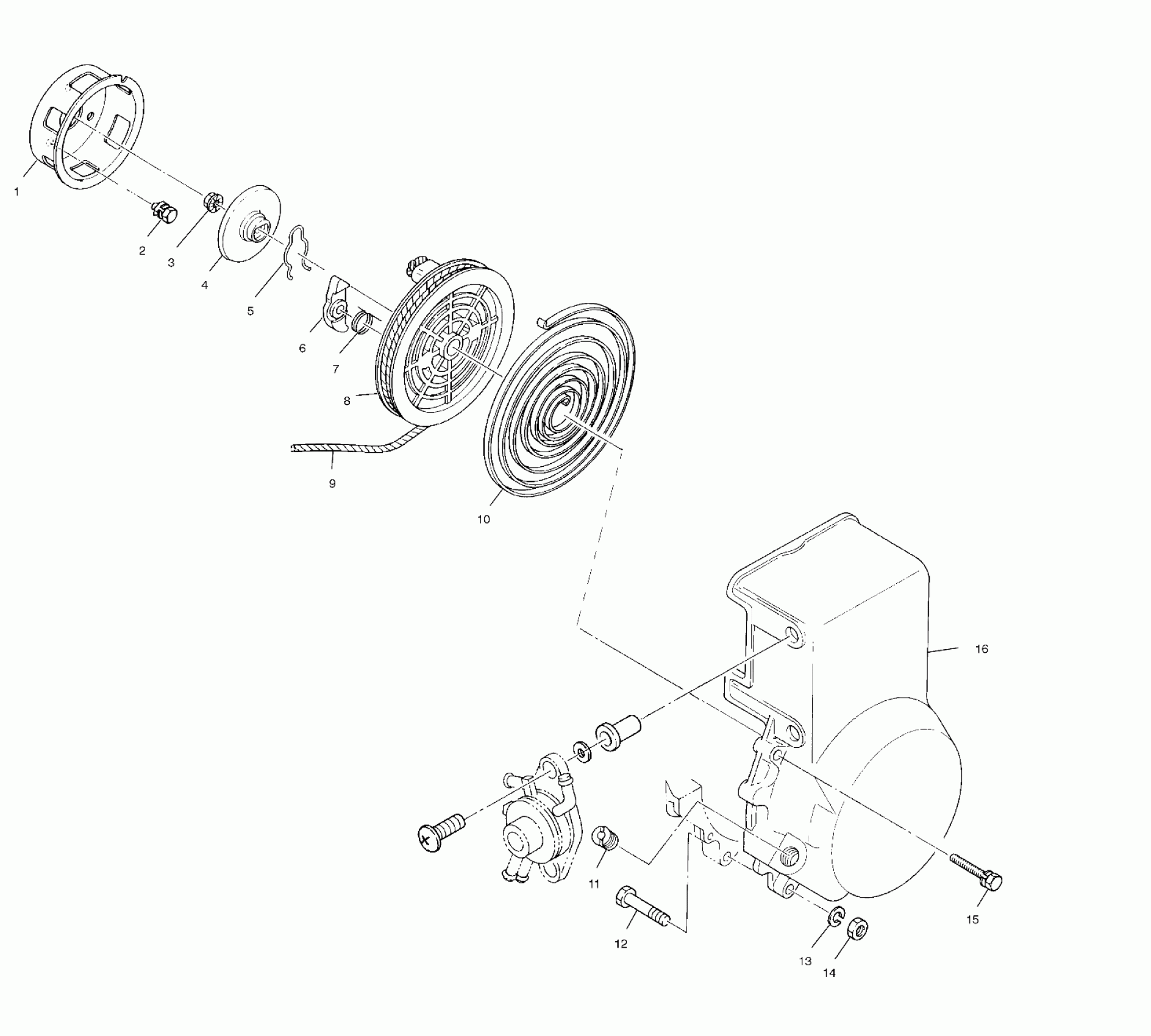 1
2
3
4
5
6
7
8
9
10
16
11
12
13
14
15