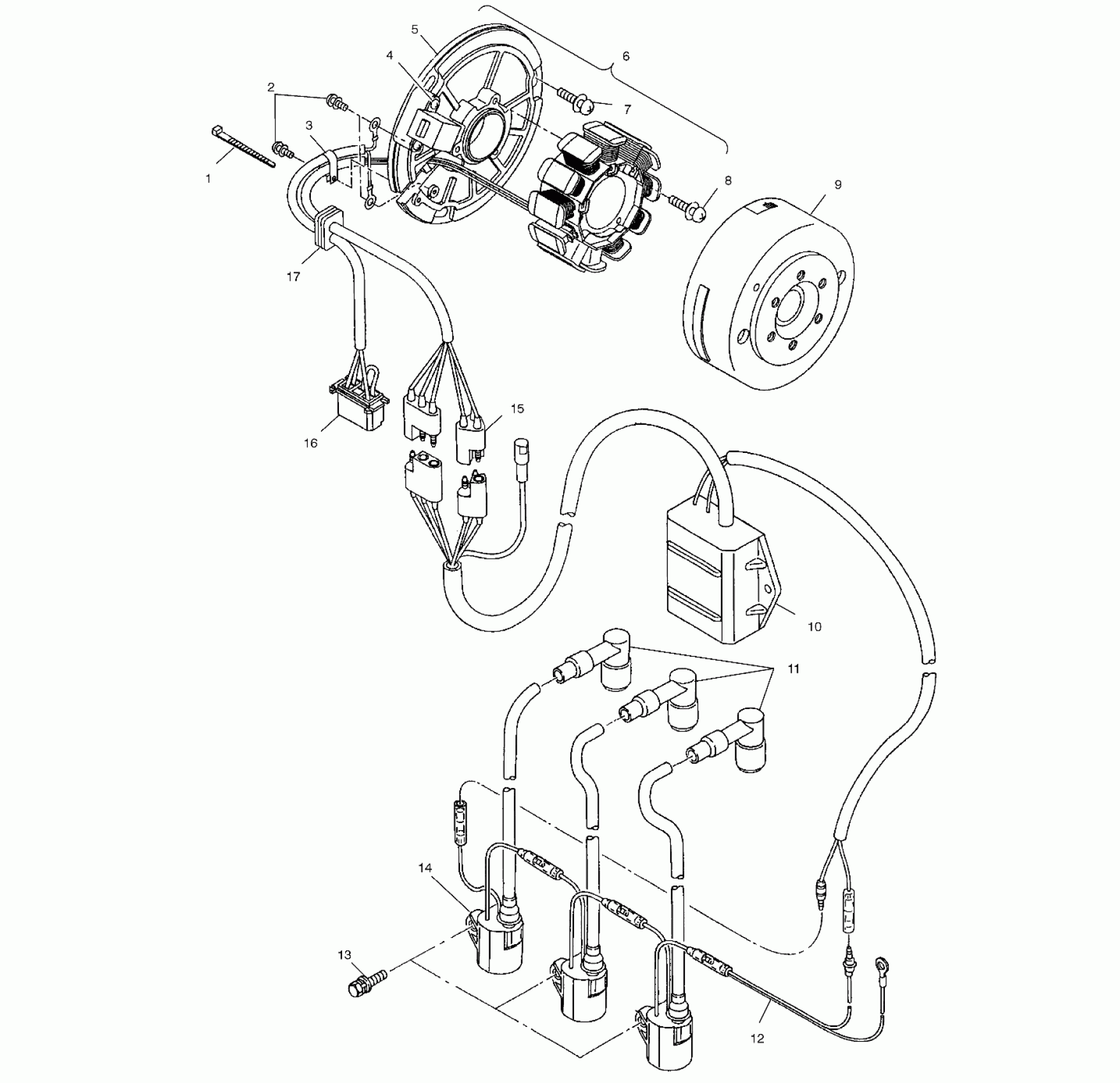 5
4
6
2
7
3
1
8
9
17
15
16
10
11
14
13
12