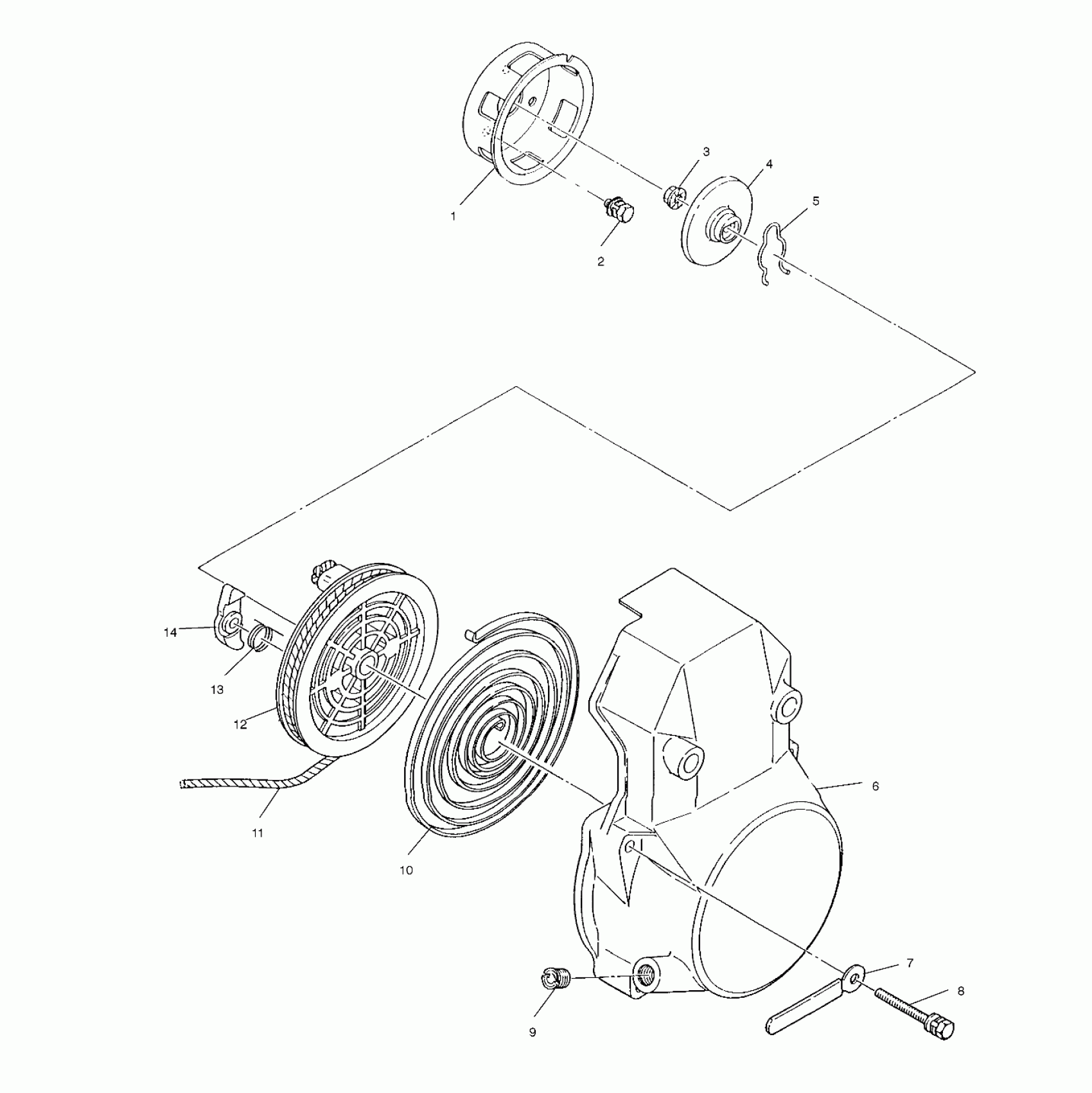 3
4
5
1
2
14
13
12
11
10
6
7
8
9