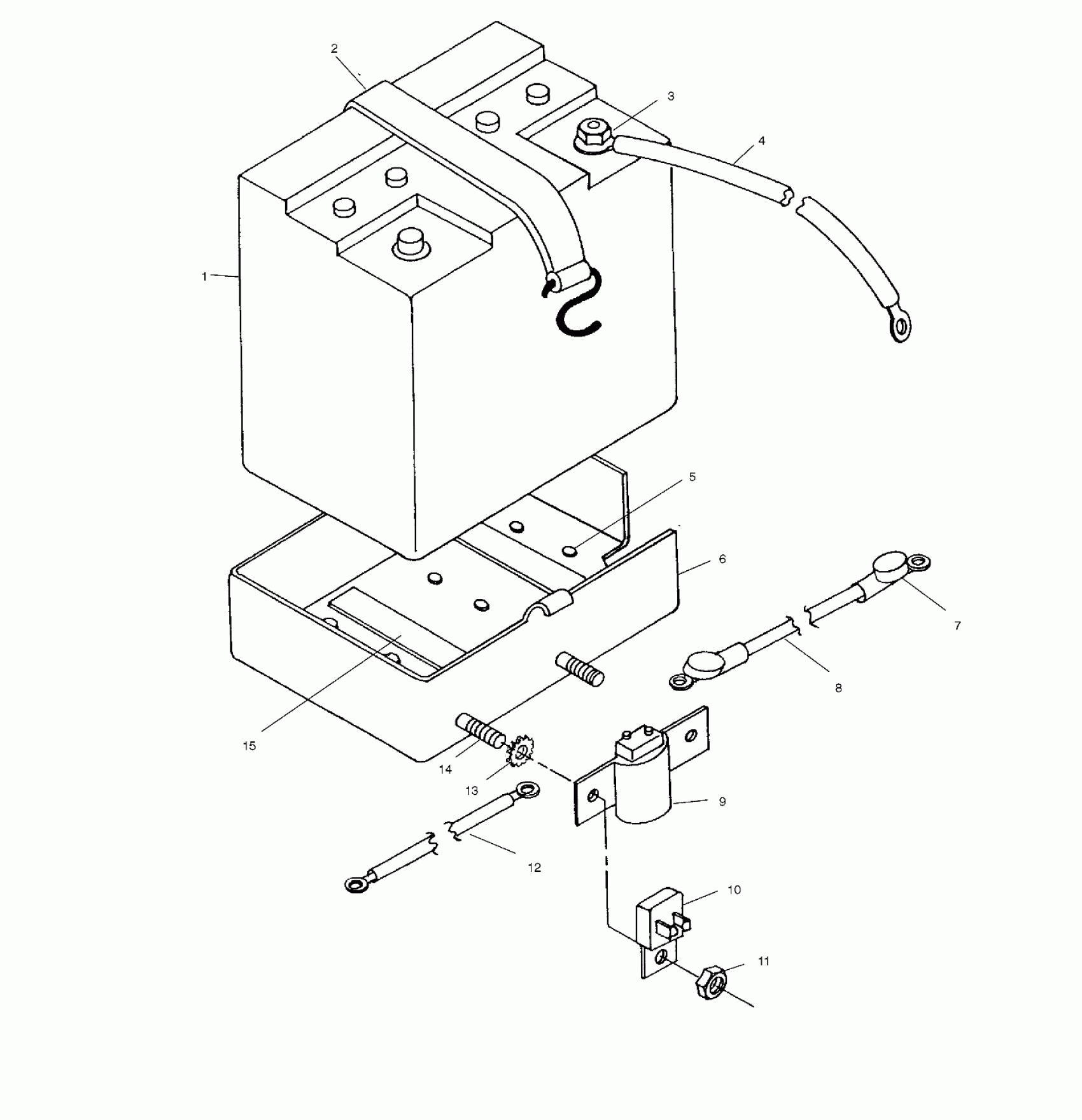 2
3
4
1
5
6
7
8
15
14
13
9
12
10
11