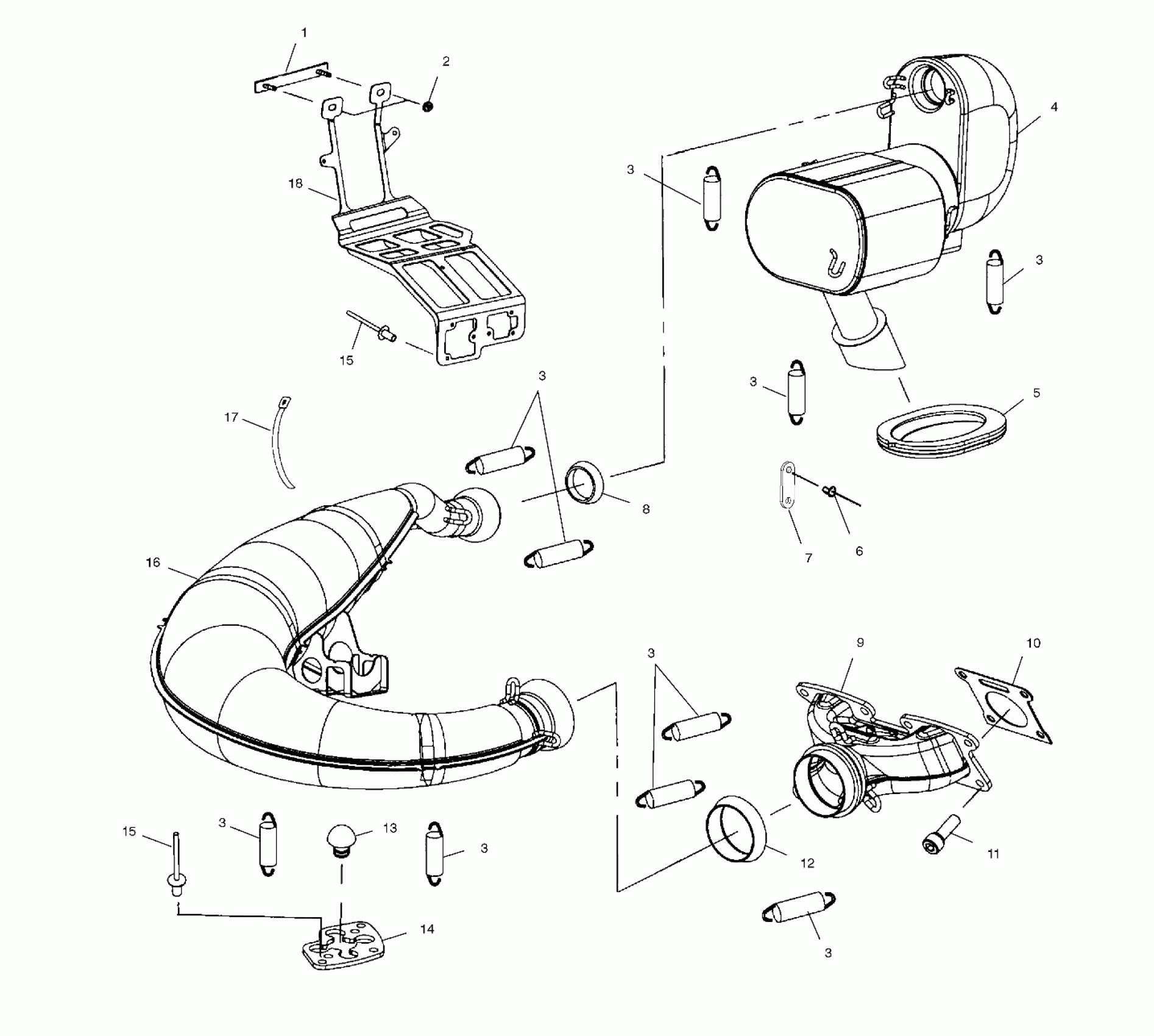 1
2
4
3
18
3
15
3
3
5
17
8
7
6
16
3
9
10
15
3
13
3
12
11
14
3